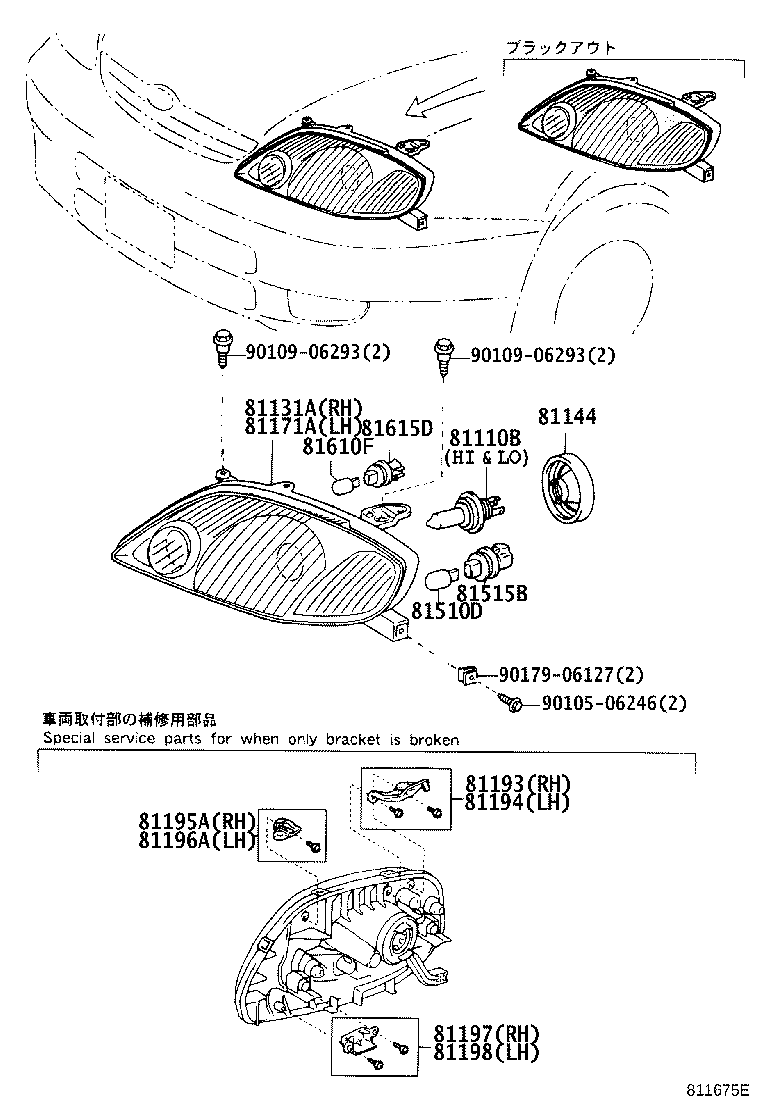 ブラックアウト

90109-06293(2)

90109-06293(2)

81131A(RH)
81171A(LH)

81615D

81610F

81110B
(HI & LO)

81144

81515B

81510D

90179-06127(2)

90105-06246(2)

車両取付部の補修用部品
Special service parts for when only bracket is broken

81193(RH)
81194(LH)

81195A(RH)
81196A(LH)

81197(RH)
81198(LH)

811675E