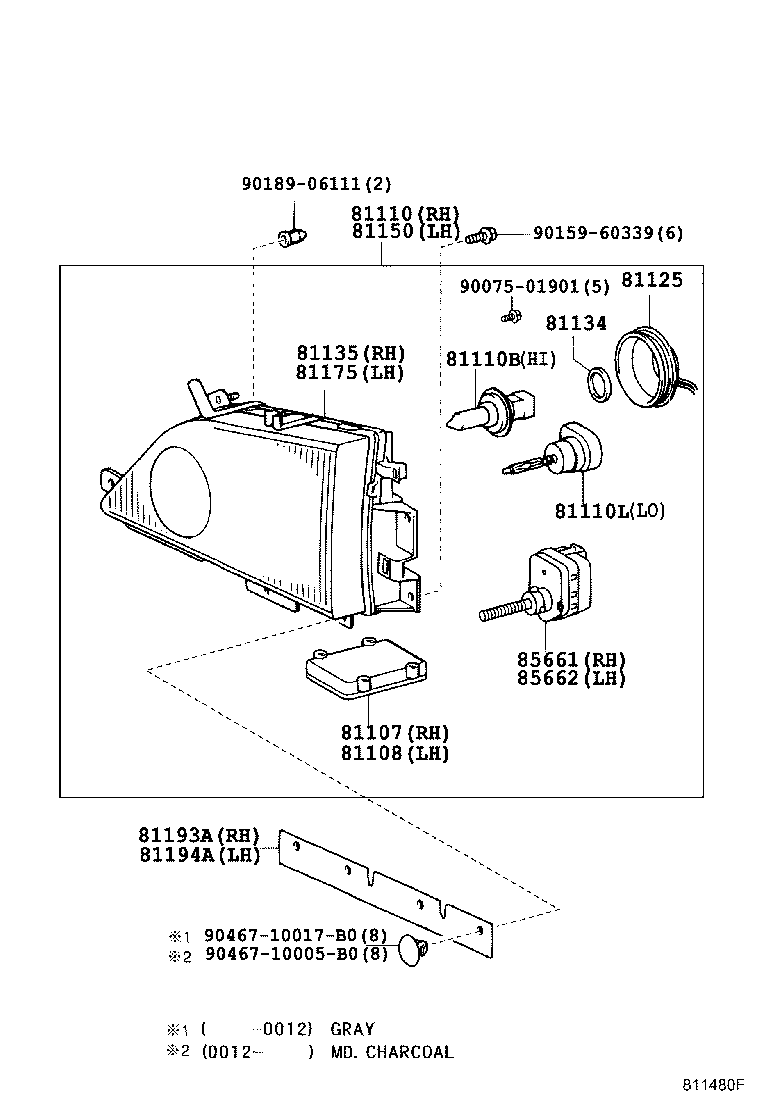 90189-06111(2)

81110(RH)
81150(LH)

90159-60339(6)

90075-01901(5)

81125

81134

81135(RH)
81175(LH)

81110B(HI)

81110L(LO)

85661(RH)
85662(LH)

81107(RH)
81108(LH)

81193A(RH)
81194A(LH)

※1 90467-10017-B0(8)
※2 90467-10005-B0(8)

※1 ( -0012) GRAY
※2 (0012- ) MD. CHARCOAL

811480F