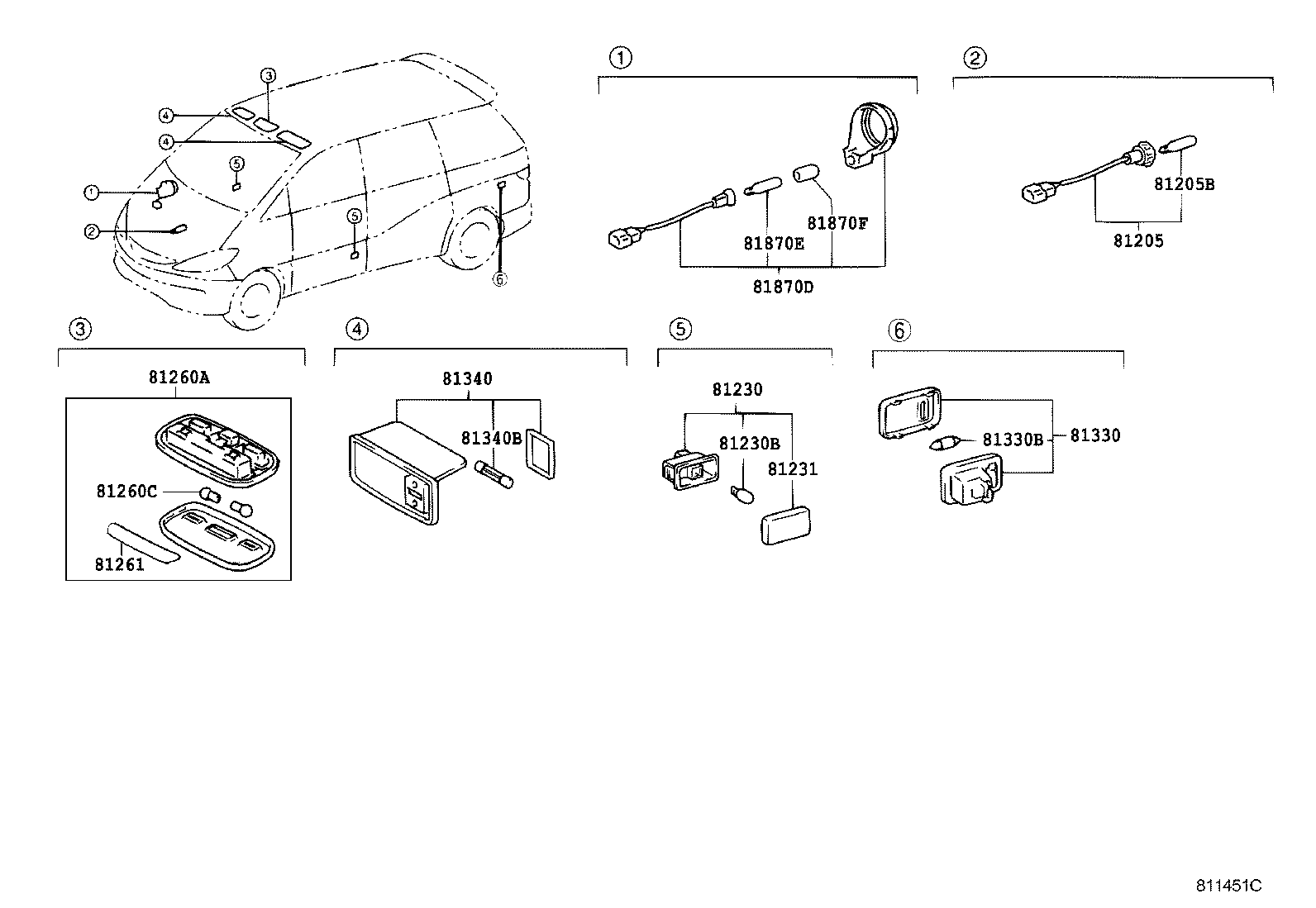 3
4
4
5
1
2
5
6

①
81870F
81870E
81870D

②
81205B
81205

③
81260A
81260C
81261

④
81340
81340B

⑤
81230
81230B
81231

⑥
81330B
81330

811451C