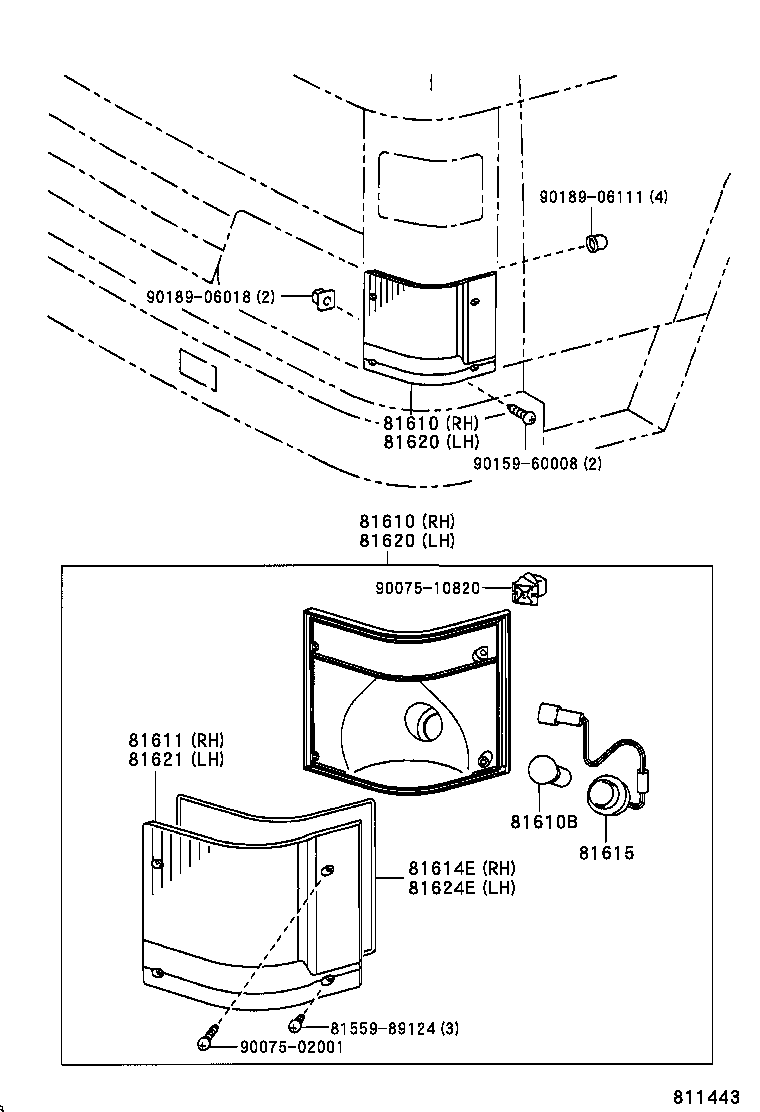 90189-06111 (4)

90189-06018 (2)

81610 (RH)
81620 (LH)

90159-60008 (2)

81610 (RH)
81620 (LH)

90075-10820

81611 (RH)
81621 (LH)

81610B

81615

81614E (RH)
81624E (LH)

81559-89124 (3)

90075-02001

811443