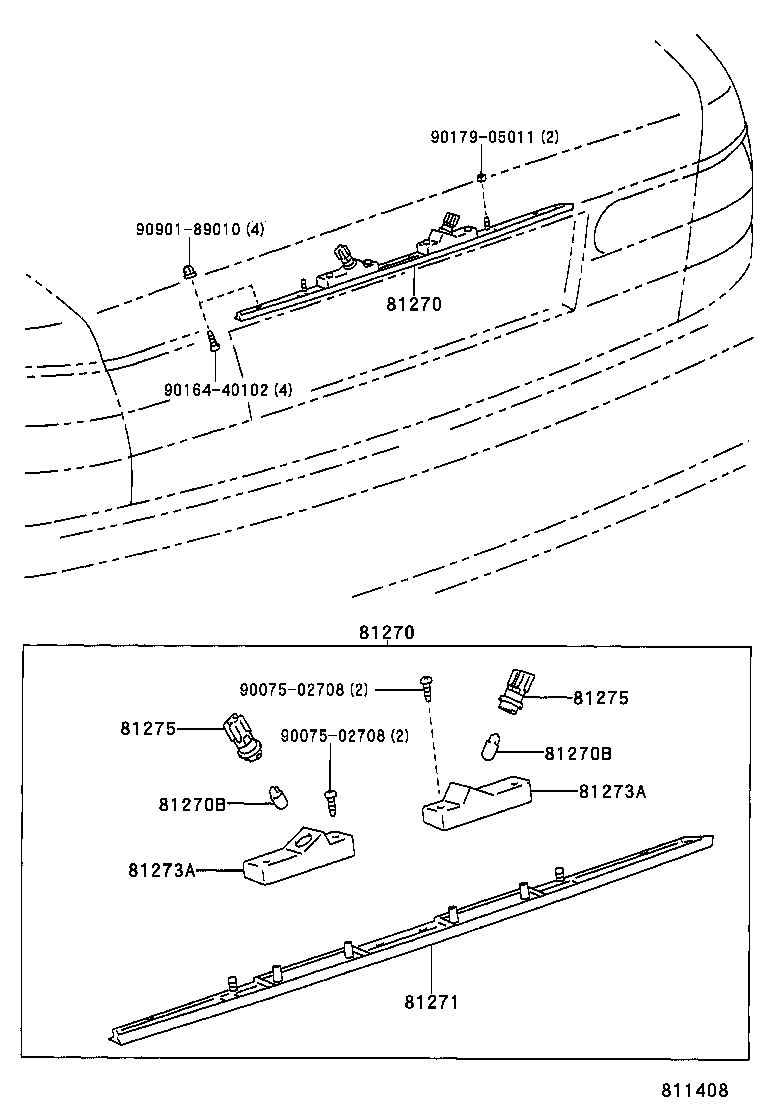 90179-05011 (2)
90901-89010 (4)
81270
90164-40102 (4)
81270
90075-02708 (2)
81275
81275
90075-02708 (2)
81270B
81270B
81273A
81273A
81271
811408