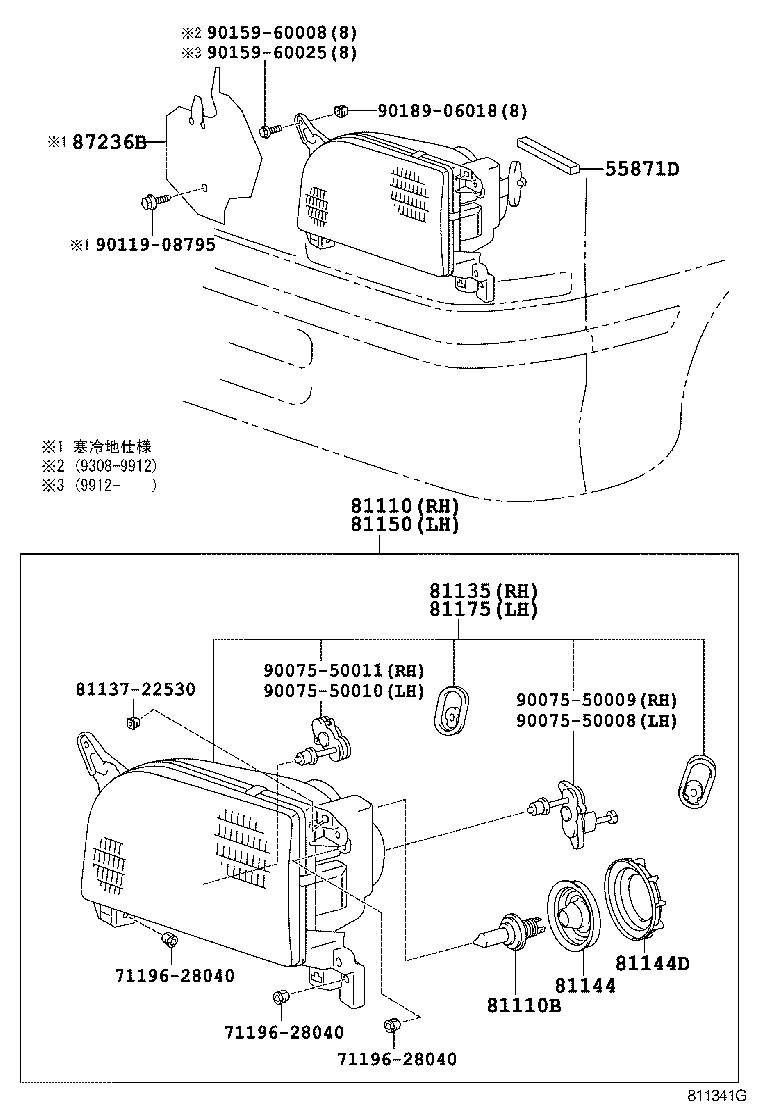 ※2 90159-60008(8)
※3 90159-60025(8)
90189-06018(8)
※1 87236B
55871D
※1 90119-08795

※1 寒冷地仕様
※2 (9308-9912)
※3 (9912- )

81110(RH)
81150(LH)

81135(RH)
81175(LH)
90075-50011(RH)
90075-50010(LH)
81137-22530
90075-50009(RH)
90075-50008(LH)
71196-28040
81144D
81144
81110B
71196-28040
71196-28040

811341G