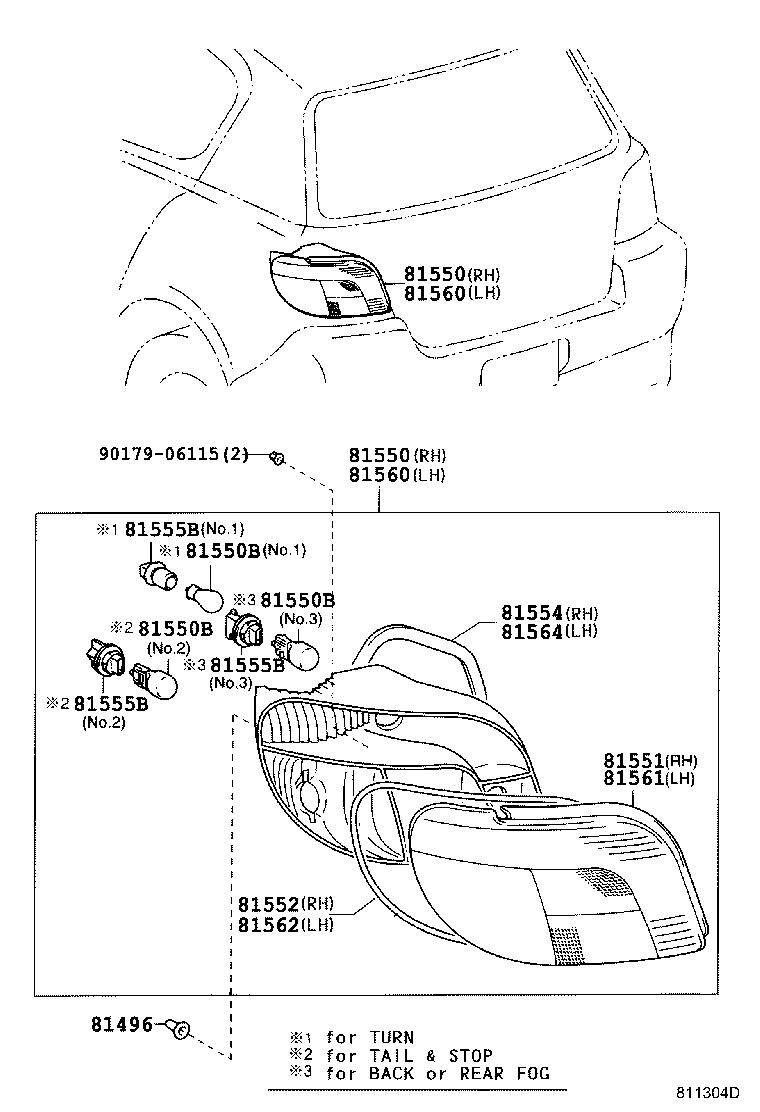 81550(RH)
81560(LH)

90179-06115(2)

81550(RH)
81560(LH)

※1 81555B(No.1)
※1 81550B(No.1)
※3 81550B
(No.3)
※2 81550B
(No.2)
※3 81555B
(No.3)
※2 81555B
(No.2)

81554(RH)
81564(LH)

81551(RH)
81561(LH)

81552(RH)
81562(LH)

81496

※1 for TURN
※2 for TAIL & STOP
※3 for BACK or REAR FOG

811304D