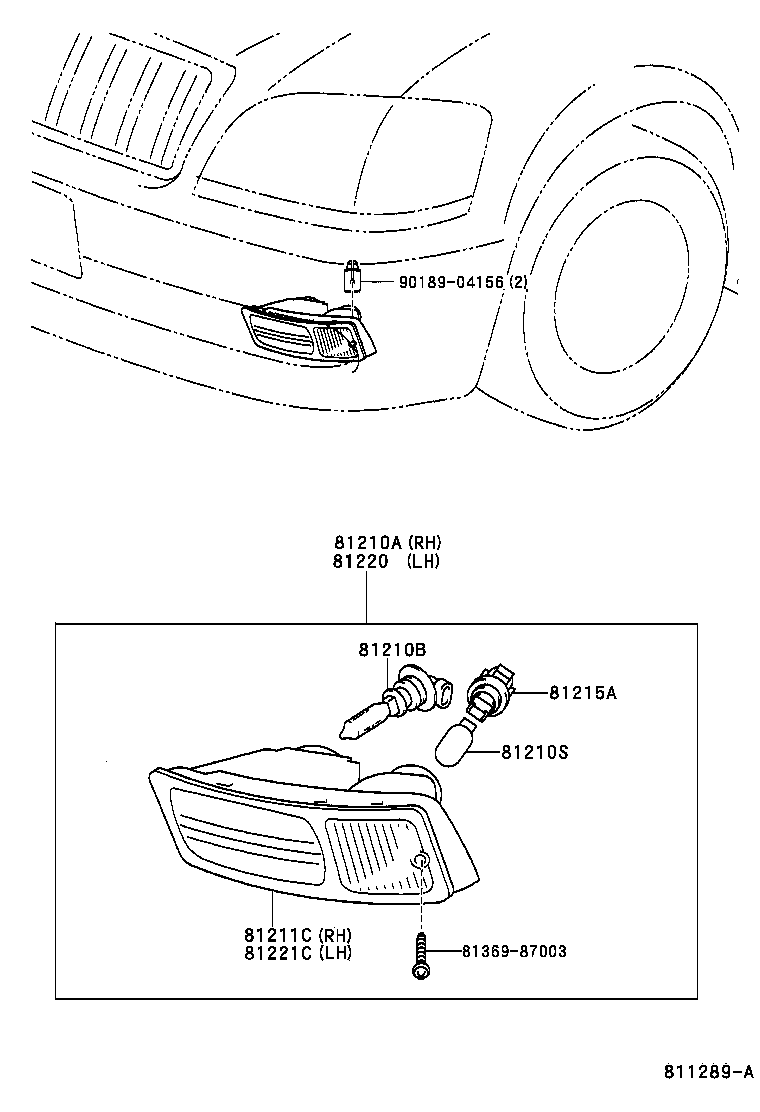 90189-04156 (2)

81210A (RH)
81220 (LH)

81210B

81215A

81210S

81211C (RH)
81221C (LH)

81369-87003

811289-A