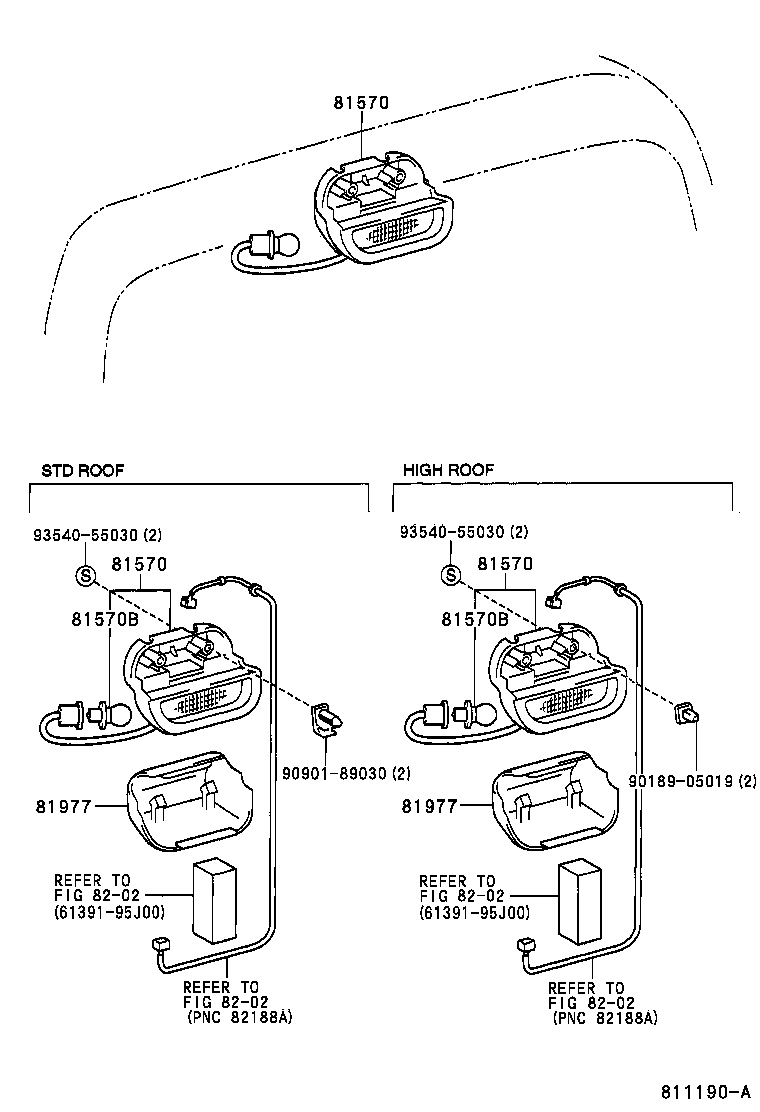 81570

STD ROOF

93540-55030 (2)

S

81570

81570B

90901-89030 (2)

81977

REFER TO
FIG 82-02
(61391-95J00)

REFER TO
FIG 82-02
(PNC 82188A)

HIGH ROOF

93540-55030 (2)

S

81570

81570B

90189-05019 (2)

81977

REFER TO
FIG 82-02
(61391-95J00)

REFER TO
FIG 82-02
(PNC 82188A)

811190-A