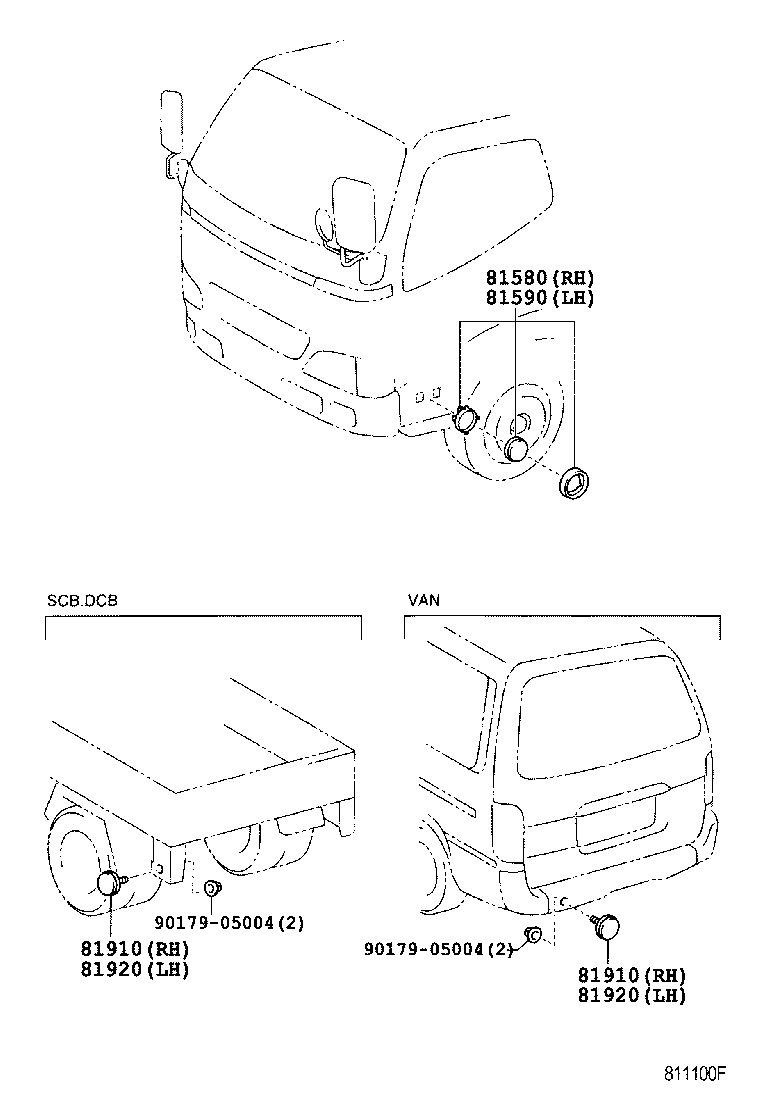 81580(RH)
81590(LH)

SCB.DCB

90179-05004(2)

81910(RH)
81920(LH)

VAN

90179-05004(2)

81910(RH)
81920(LH)

811100F