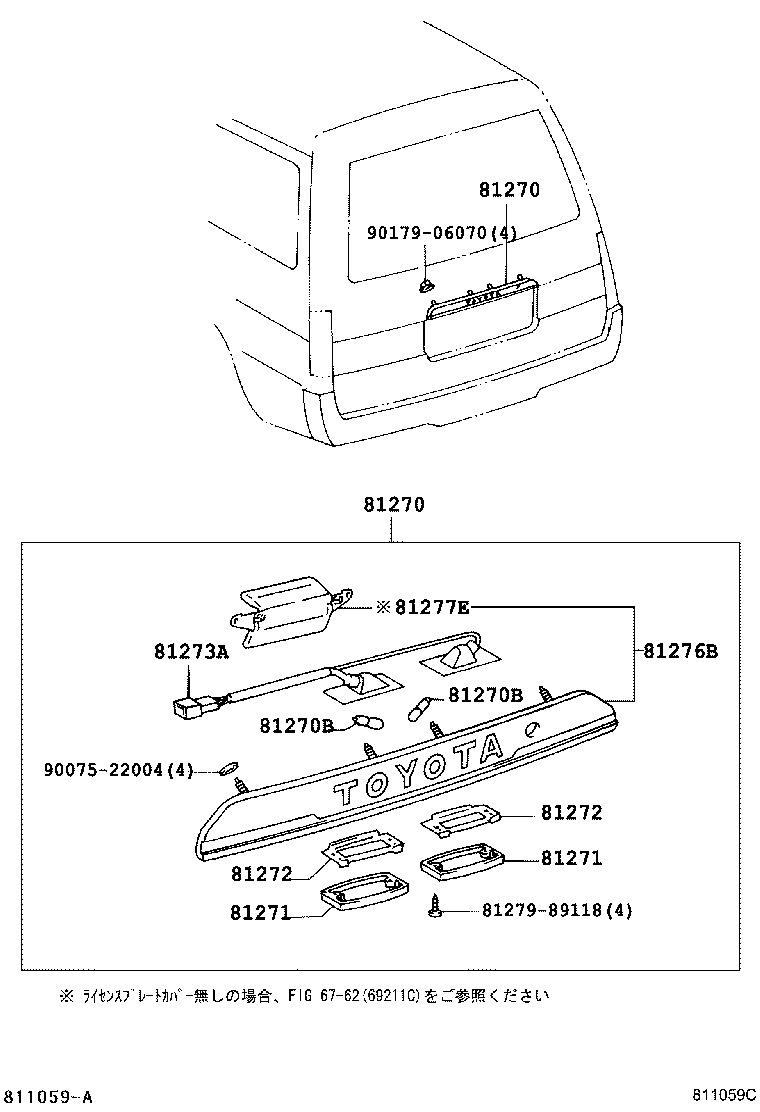 81270
90179-06070(4)
TOYOTA

81270
※81277E
81273A
81276B
81270B
81270B
90075-22004(4)
TOYOTA
81272
81272
81271
81271
81279-89118(4)

※ ﾗｲｾﾝｽﾌﾟﾚｰﾄｶﾊﾞｰ無しの場合、FIG 67-62(69211C)をご参照ください

811059-A
811059C