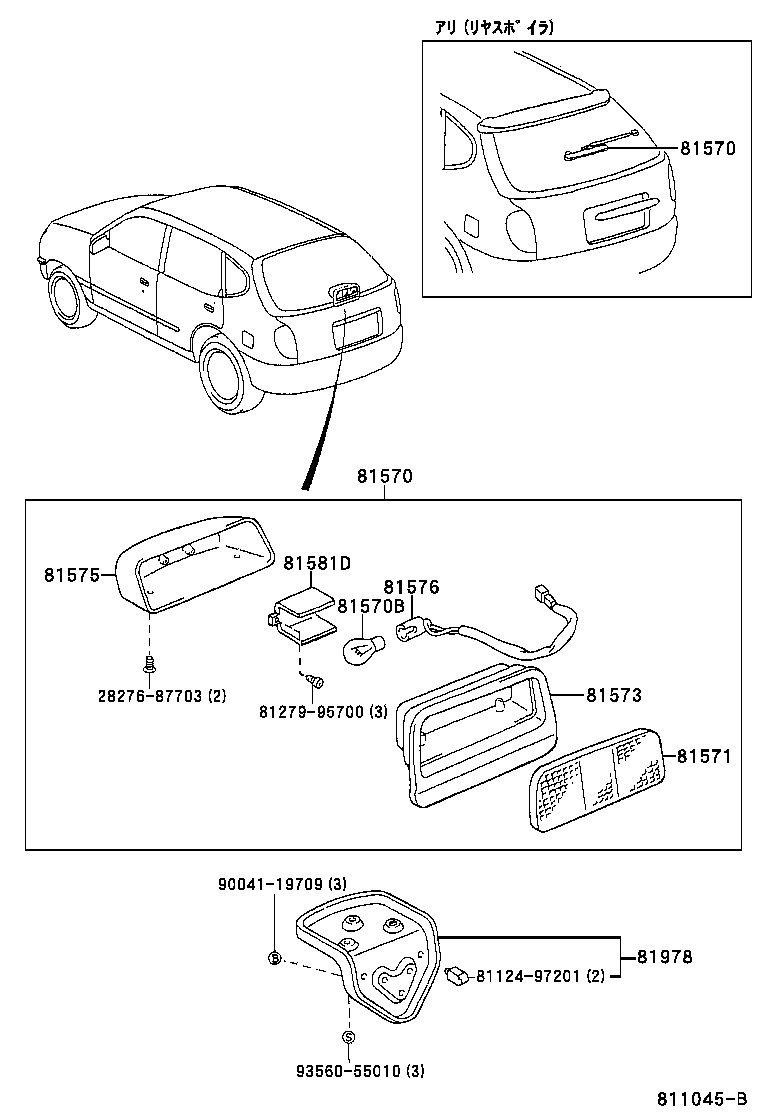 アリ (リヤスポイラ)

81570

81570

81575

81581D

81576

81570B

28276-87703 (2)

81279-95700 (3)

81573

81571

90041-19709 (3)

81978

81124-97201 (2)

93560-55010 (3)

811045-B