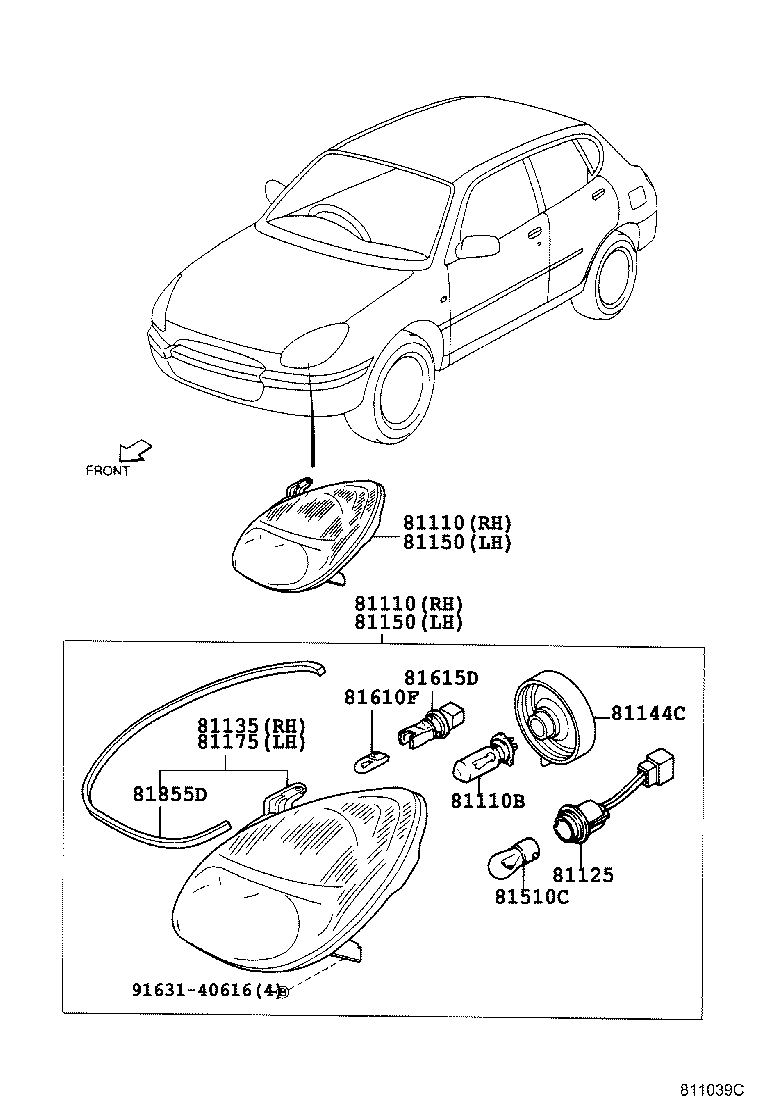 FRONT

81110(RH)
81150(LH)

81110(RH)
81150(LH)

81615D
81610F
81144C
81135(RH)
81175(LH)
81855D
81110B
81125
81510C
91631-40616(4)

811039C