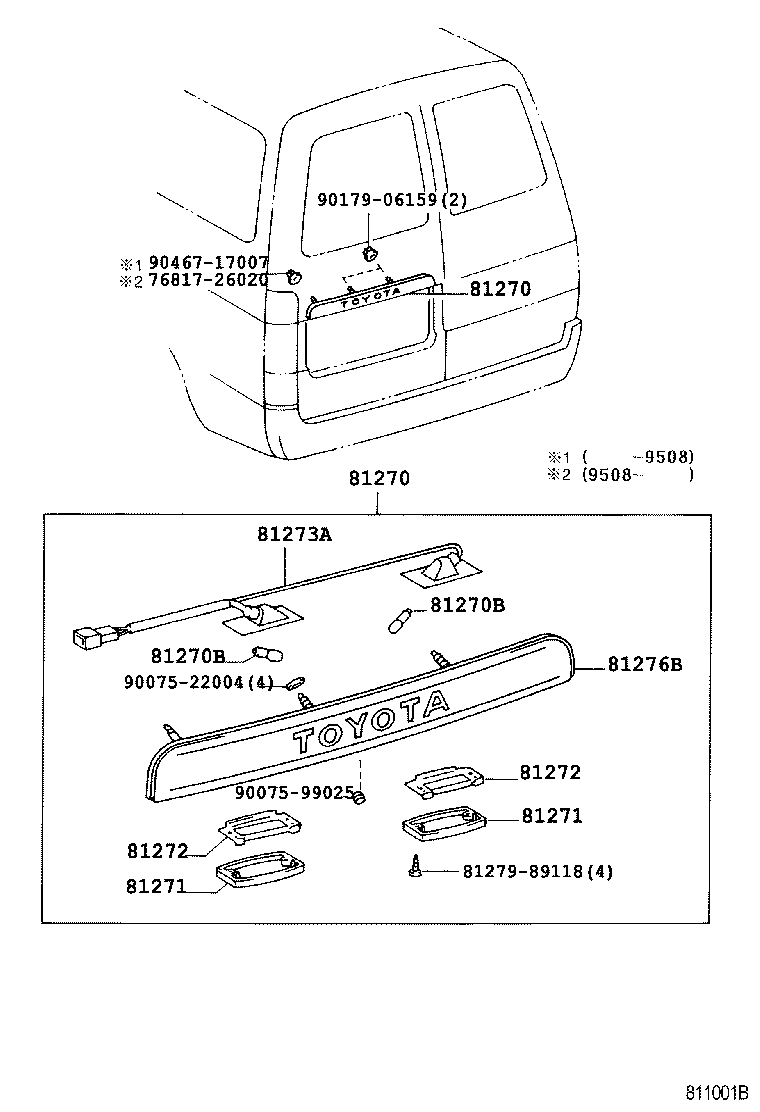 90179-06159(2)
※1 90467-17007
※2 76817-26020
TOYOTA
81270
※1 (　　-9508)
※2 (9508-　　)
81270
81273A
81270B
81270B
90075-22004(4)
81276B
TOYOTA
90075-99025
81272
81271
81272
81271
81279-89118(4)
811001B