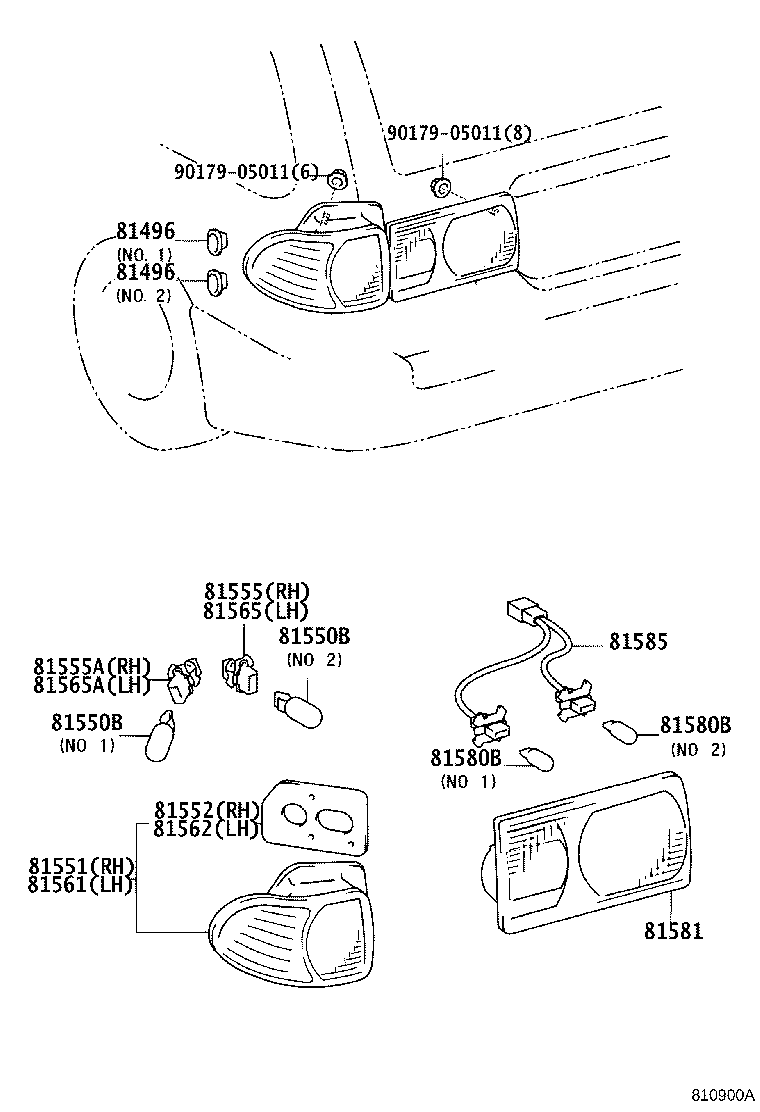 90179-05011(8)
90179-05011(6)
81496
(NO. 1)
81496
(NO. 2)

81555(RH)
81565(LH)
81550B
(NO 2)
81555A(RH)
81565A(LH)
81550B
(NO 1)
81585
81580B
(NO 2)
81580B
(NO 1)
81552(RH)
81562(LH)
81551(RH)
81561(LH)
81581

810900A