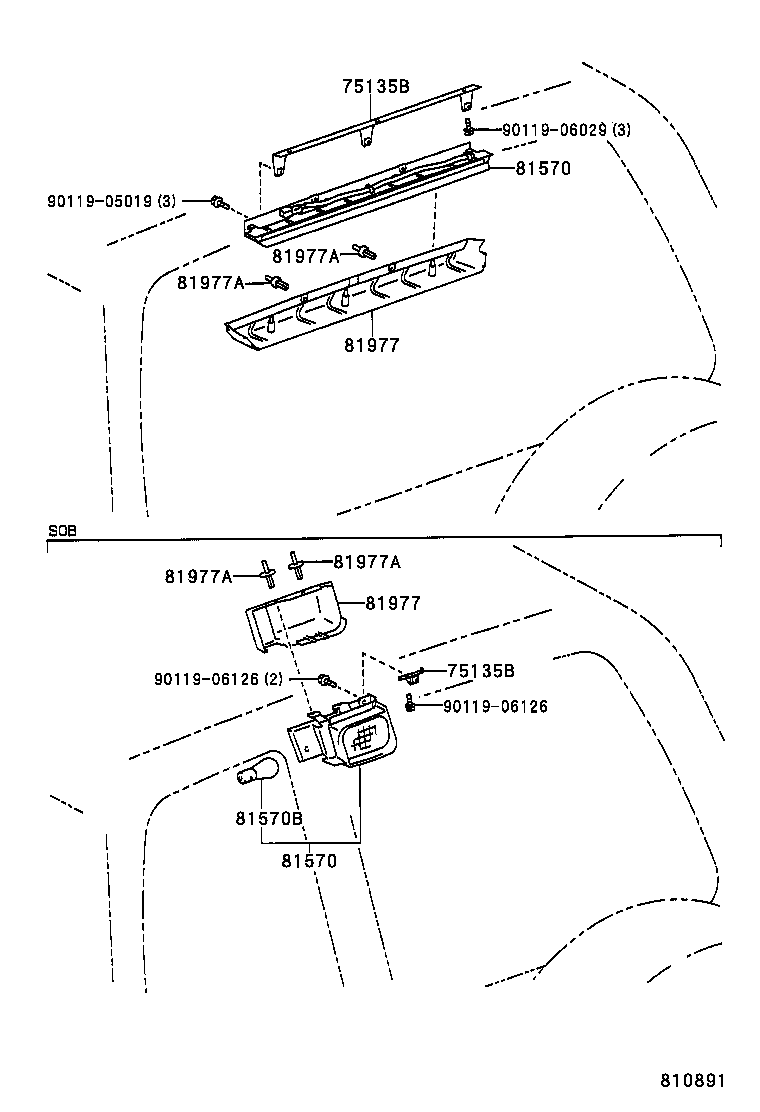 75135B
90119-06029 (3)
81570
90119-05019 (3)
81977A
81977A
81977

SOB
81977A
81977A
81977
90119-06126 (2)
75135B
90119-06126
81570B
81570

810891