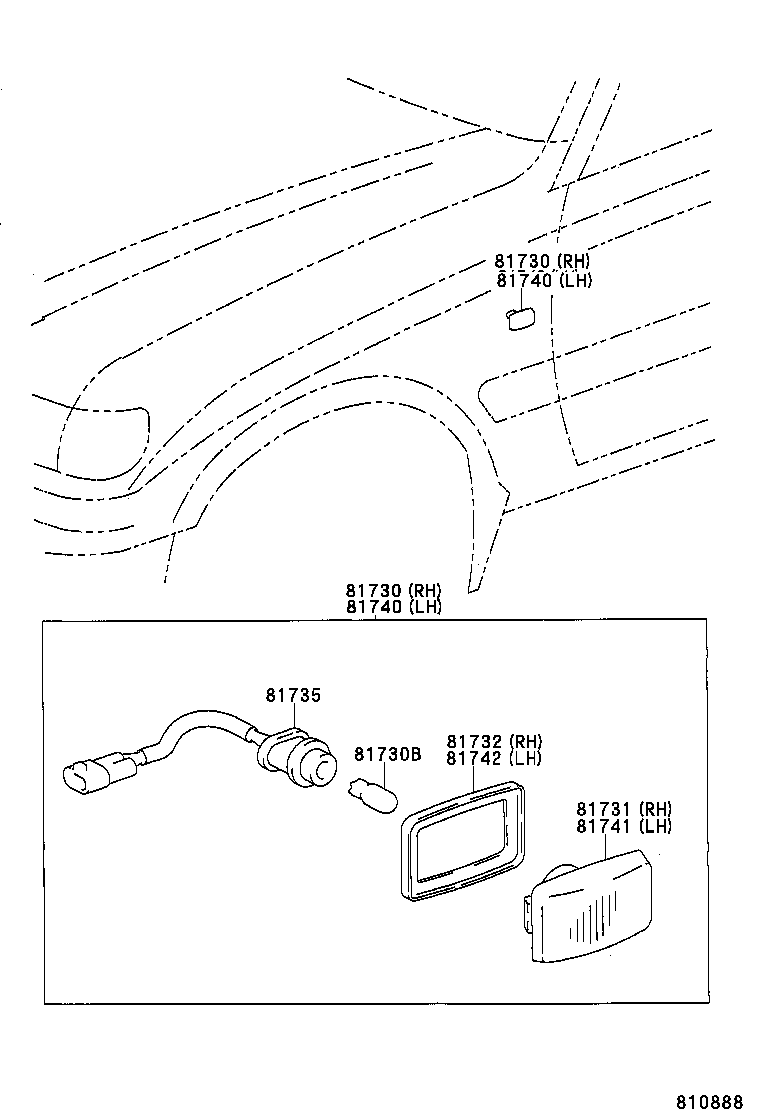 81730 (RH)
81740 (LH)

81730 (RH)
81740 (LH)

81735

81730B

81732 (RH)
81742 (LH)

81731 (RH)
81741 (LH)

810888