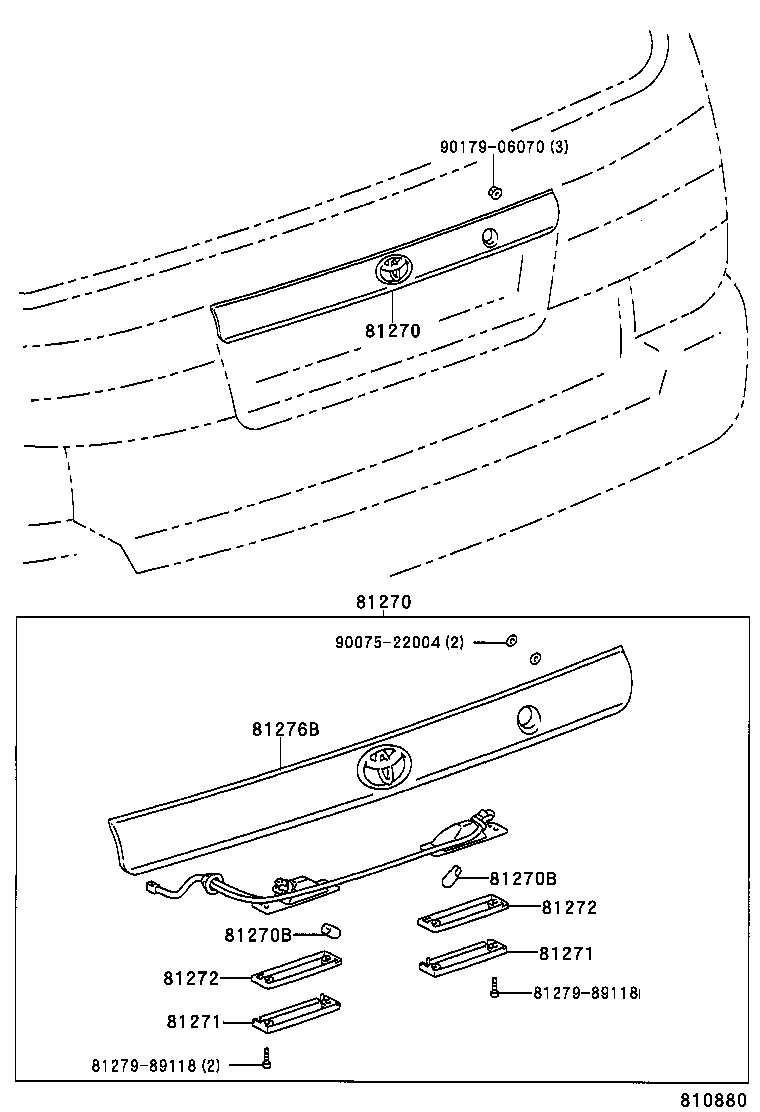 90179-06070 (3)

81270

81270

90075-22004 (2)

81276B

81270B

81272

81270B

81271

81272

81279-89118

81271

81279-89118 (2)

810880