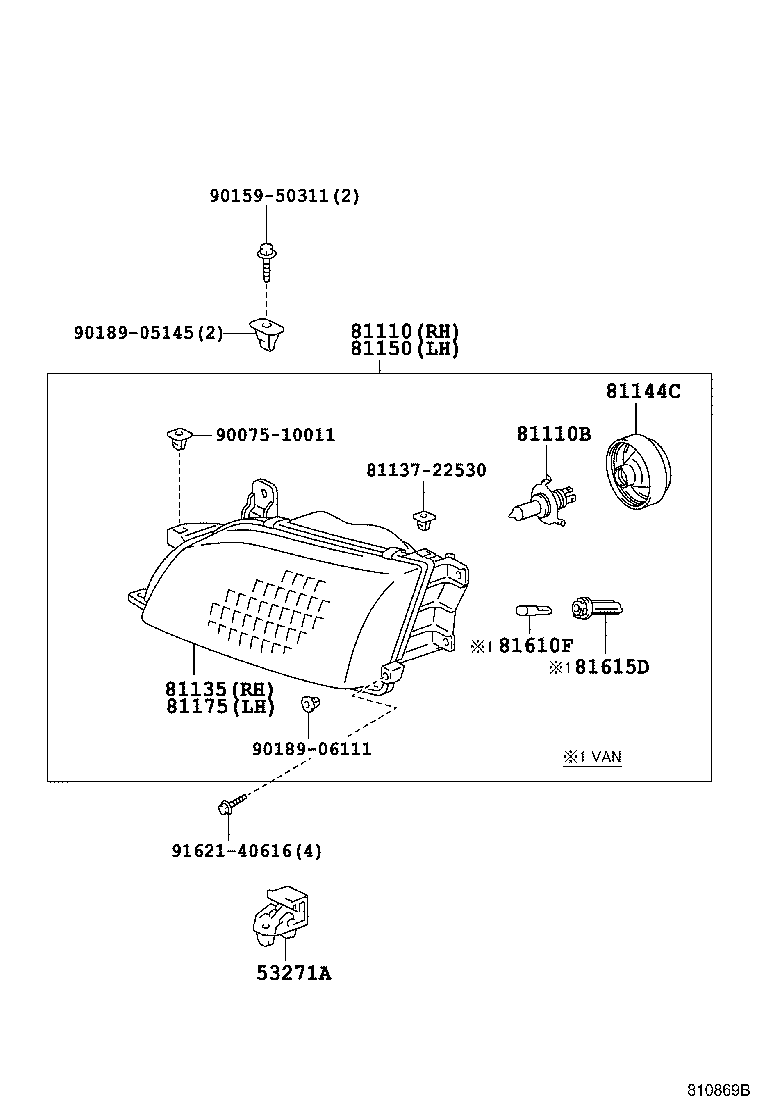 90159-50311(2)

90189-05145(2)

81110(RH)
81150(LH)

81144C

90075-10011

81110B

81137-22530

※1 81610F

※1 81615D

81135(RH)
81175(LH)

90189-06111

※1 VAN

91621-40616(4)

53271A

810869B