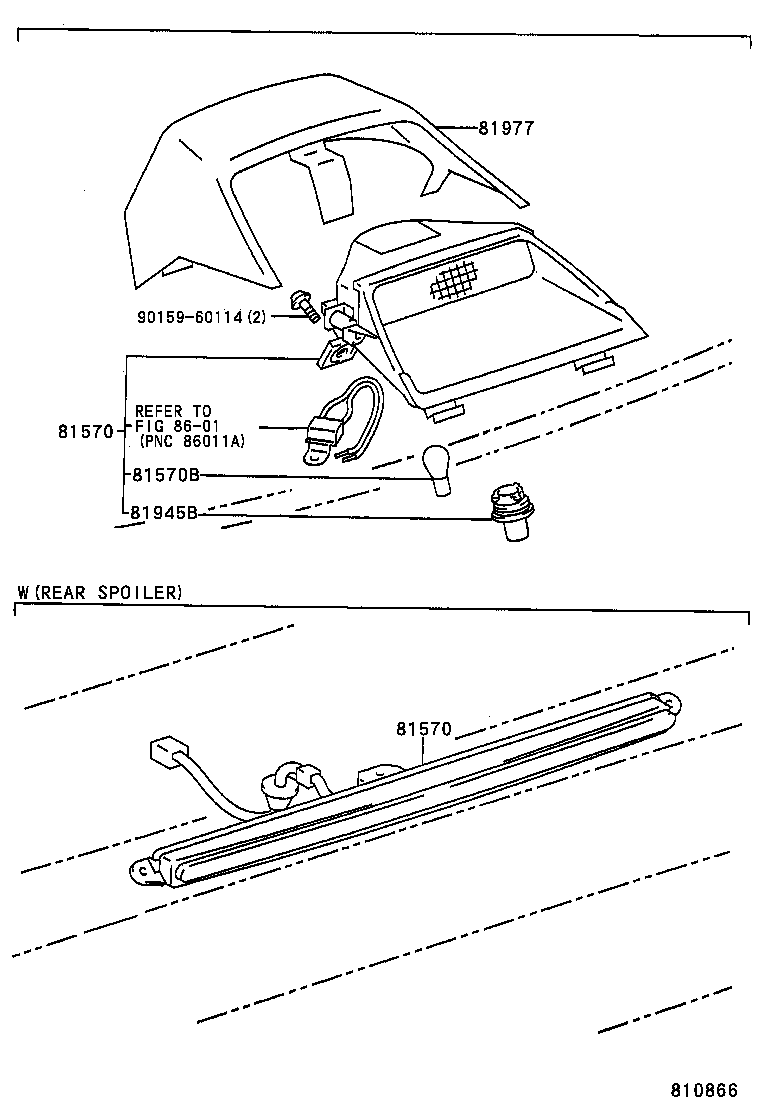 81977

90159-60114(2)

81570

REFER TO
FIG 86-01
(PNC 86011A)

81570B

81945B

W(REAR SPOILER)

81570

810866