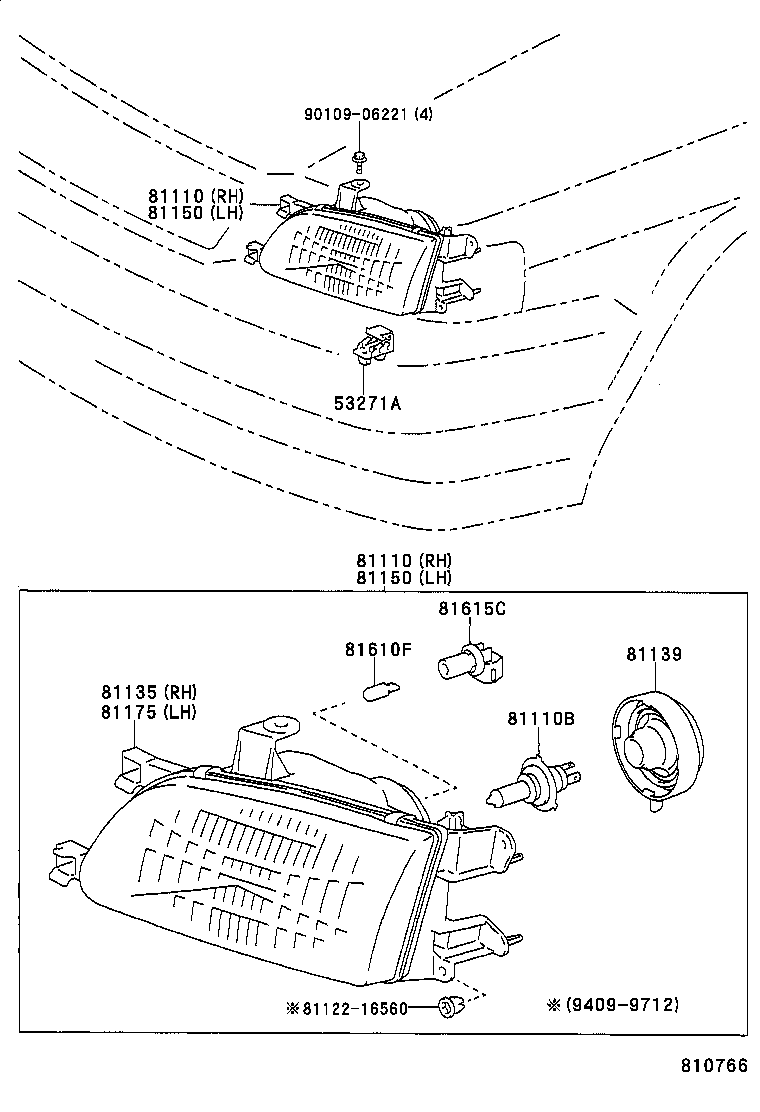 90109-06221 (4)

81110 (RH)
81150 (LH)

53271A

81110 (RH)
81150 (LH)

81615C

81610F

81139

81135 (RH)
81175 (LH)

81110B

※81122-16560

※(9409-9712)

810766