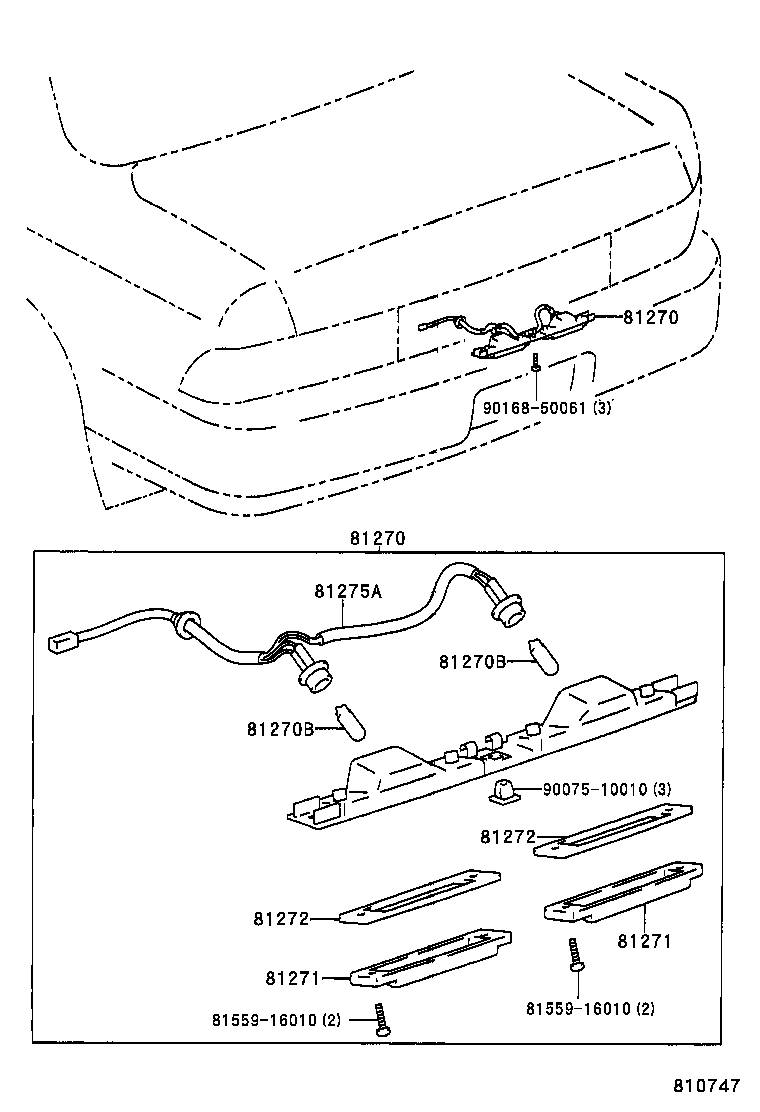 81270

90168-50061 (3)

81270

81275A

81270B

81270B

90075-10010 (3)

81272

81272

81271

81271

81559-16010 (2)

81559-16010 (2)

810747