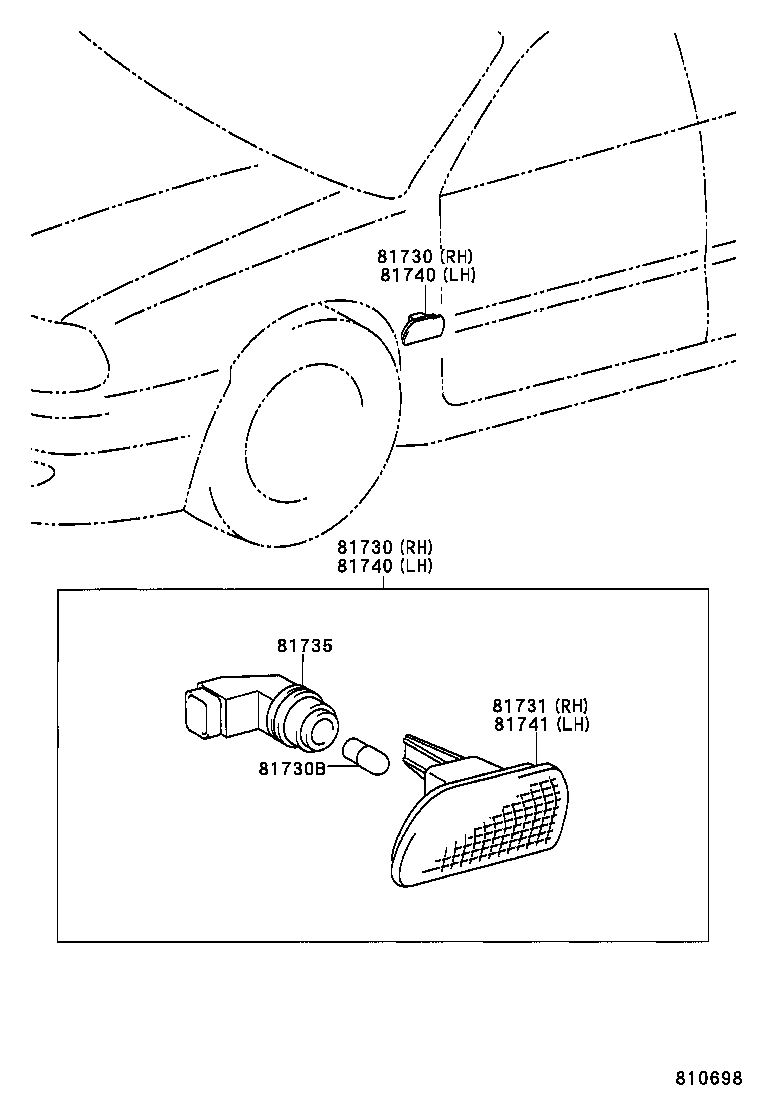 81730 (RH)
81740 (LH)

81730 (RH)
81740 (LH)

81735

81731 (RH)
81741 (LH)

81730B

810698