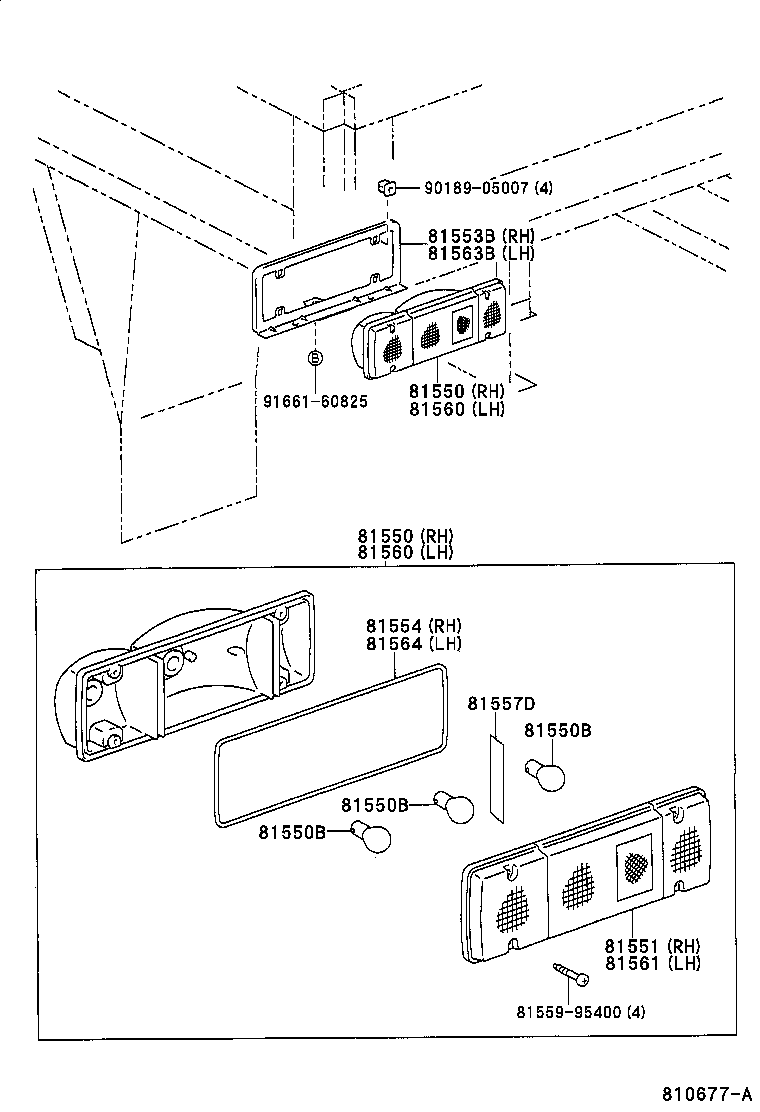 90189-05007 (4)

81553B (RH)
81563B (LH)

B

91661-60825

81550 (RH)
81560 (LH)

81550 (RH)
81560 (LH)

81554 (RH)
81564 (LH)

81557D

81550B

81550B

81550B

81551 (RH)
81561 (LH)

81559-95400 (4)

810677-A