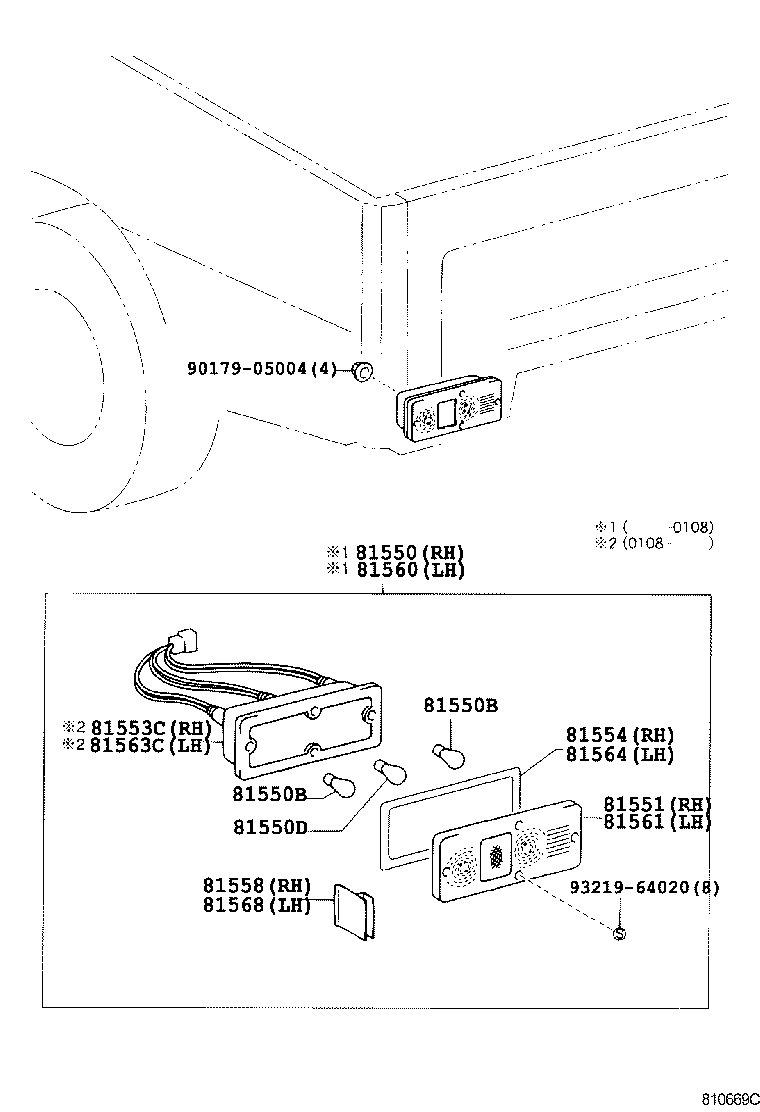 90179-05004(4)

※1 (　　-0108)
※2 (0108-　　)

※1 81550(RH)
※1 81560(LH)

※2 81553C(RH)
※2 81563C(LH)

81550B

81554(RH)
81564(LH)

81550B

81550D

81551(RH)
81561(LH)

81558(RH)
81568(LH)

93219-64020(8)

810669C