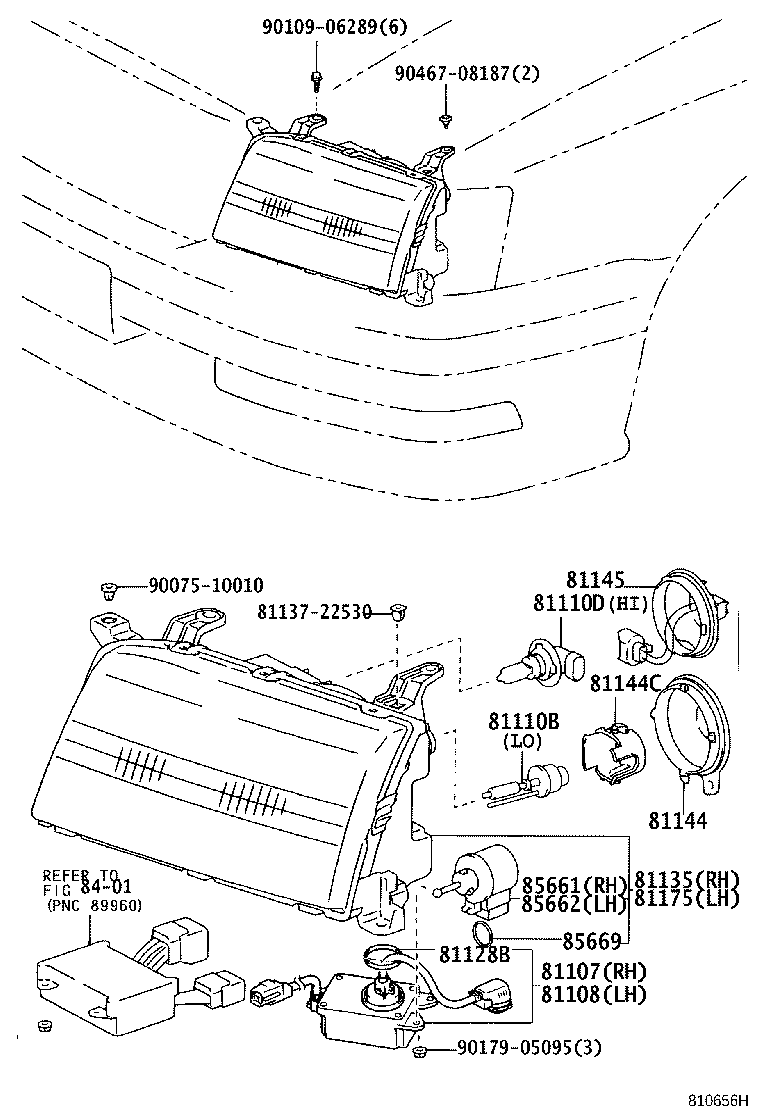 90109-06289(6)

90467-08187(2)

90075-10010

81137-22530

81145

81110D(HI)

81144C

81110B
(LO)

81144

REFER TO
FIG 84-01
(PNC 89960)

85661(RH)
85662(LH)

81135(RH)
81175(LH)

85669

81128B

81107(RH)
81108(LH)

90179-05095(3)

810656H