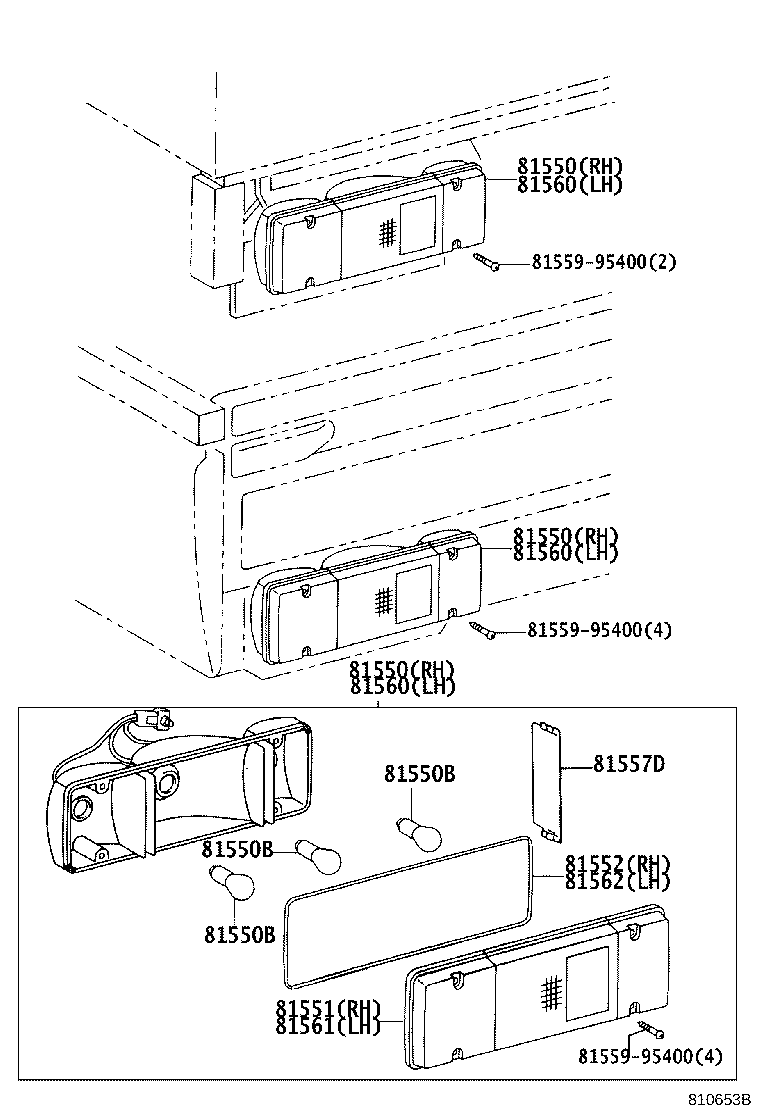 81550(RH)
81560(LH)

81559-95400(2)

81550(RH)
81560(LH)

81559-95400(4)

81550(RH)
81560(LH)

81550B

81557D

81550B

81552(RH)
81562(LH)

81550B

81551(RH)
81561(LH)

81559-95400(4)

810653B