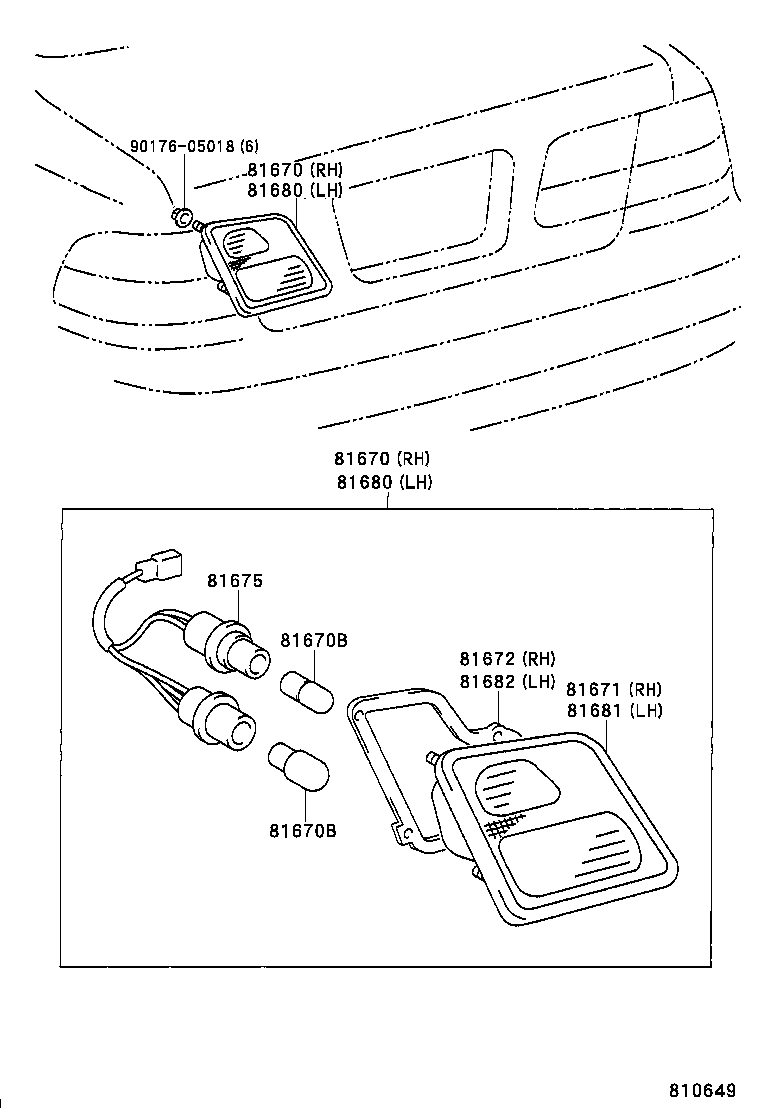 90176-05018 (6)
81670 (RH)
81680 (LH)

81670 (RH)
81680 (LH)

81675
81670B
81672 (RH)
81682 (LH)
81671 (RH)
81681 (LH)
81670B

810649