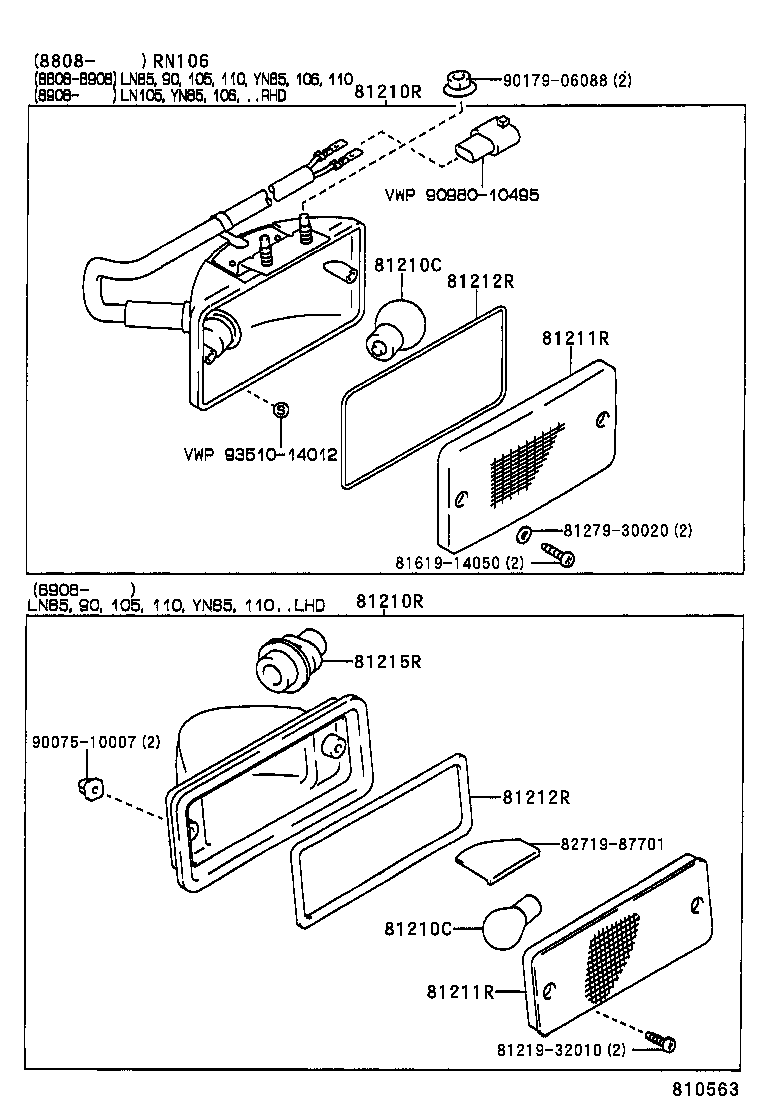 (8808- ) RN106
(8808-8908) LN85, 90, 105, 110, YN85, 106, 110
(8908- ) LN105, YN85, 106, ..RHD

81210R

90179-06088 (2)

VWP 90980-10495

81210C

81212R

81211R

VWP 93510-14012

81279-30020 (2)

81619-14050 (2)

(8908- )
LN85, 90, 105, 110, YN85, 110, ..LHD

81210R

81215R

90075-10007 (2)

81212R

82719-87701

81210C

81211R

81219-32010 (2)

810563