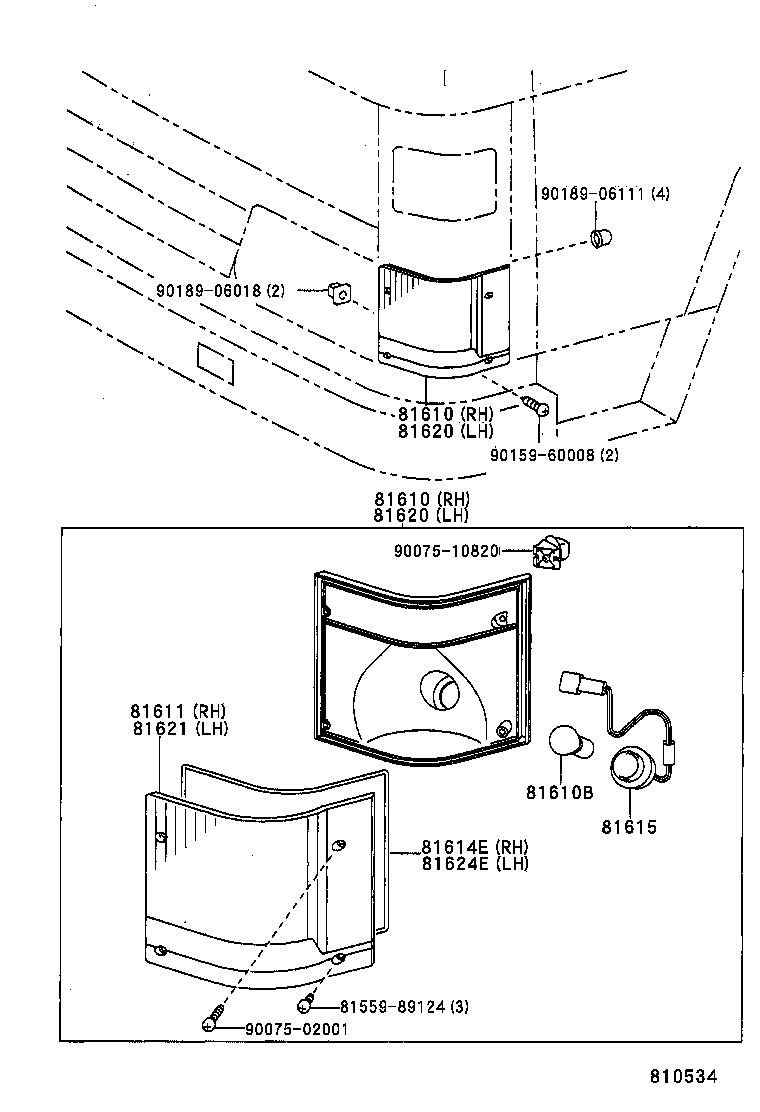 90189-06111 (4)

90189-06018 (2)

81610 (RH)
81620 (LH)

90159-60008 (2)

81610 (RH)
81620 (LH)

90075-10820

81611 (RH)
81621 (LH)

81610B

81615

81614E (RH)
81624E (LH)

81559-89124 (3)

90075-02001

810534