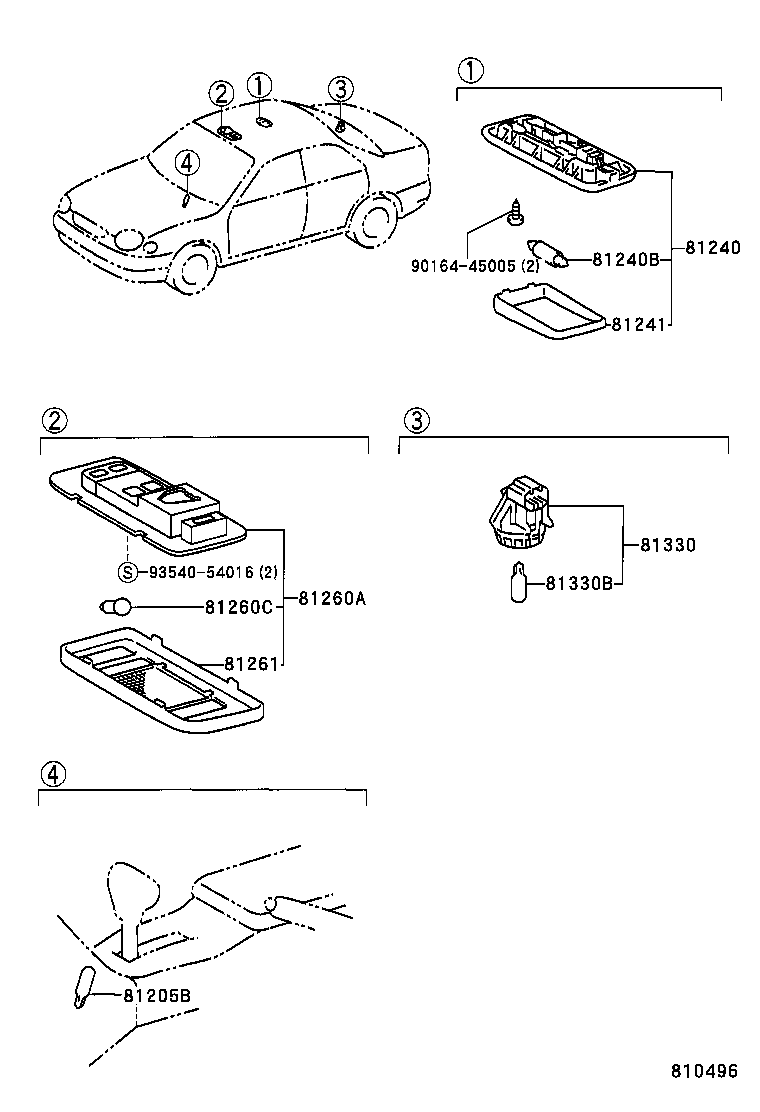 2 1 3

4

1

90164-45005 (2)

81240B

81240

81241

2

S 93540-54016 (2)

81260C

81260A

81261

3

81330

81330B

4

81205B

810496