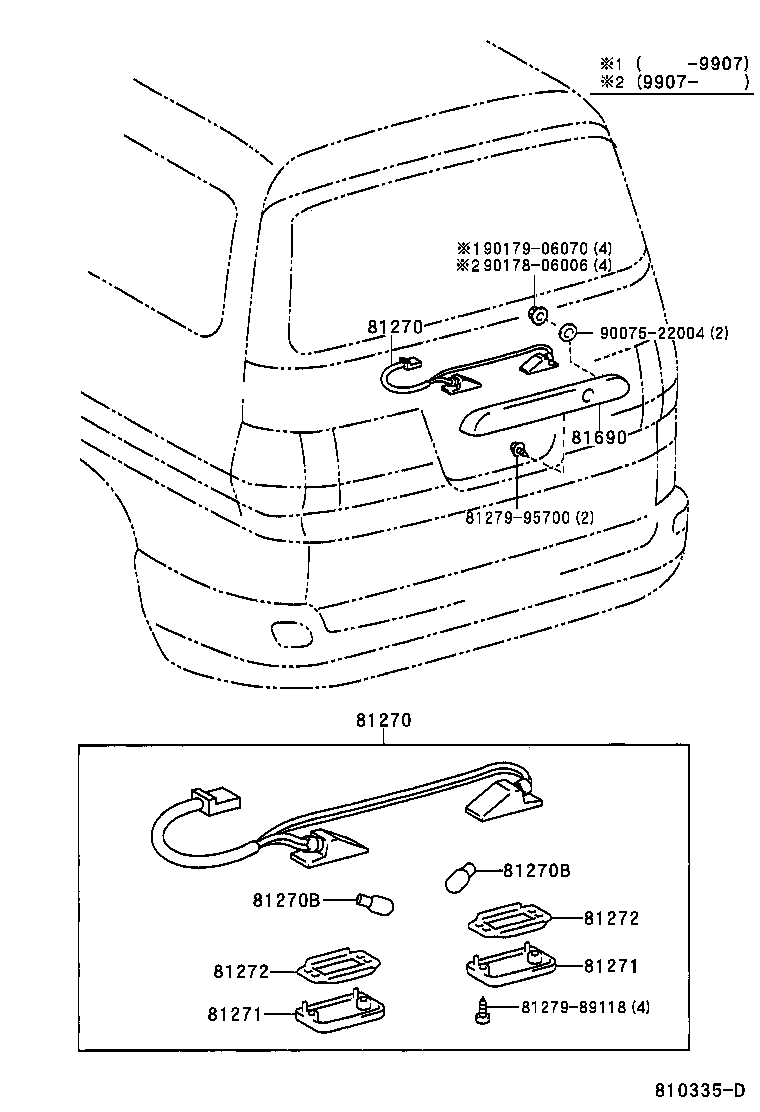 ※1 ( -9907)
※2 (9907- )

※1 90179-06070 (4)
※2 90178-06006 (4)

81270

90075-22004 (2)

81690

81279-95700 (2)

81270

81270B

81270B

81272

81272

81271

81271

81279-89118 (4)

810335-D