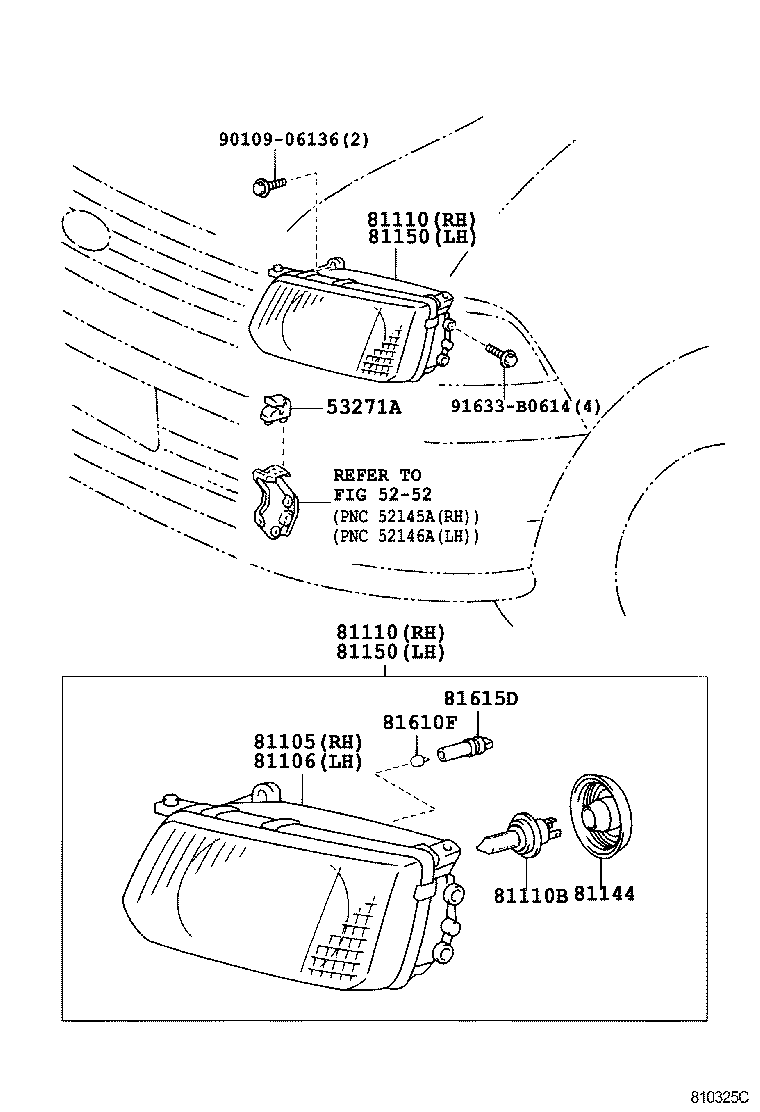 90109-06136(2)

81110(RH)
81150(LH)

91633-B0614(4)

53271A

REFER TO
FIG 52-52
(PNC 52145A(RH))
(PNC 52146A(LH))

81110(RH)
81150(LH)

81615D
81610F
81105(RH)
81106(LH)

81110B
81144

810325C