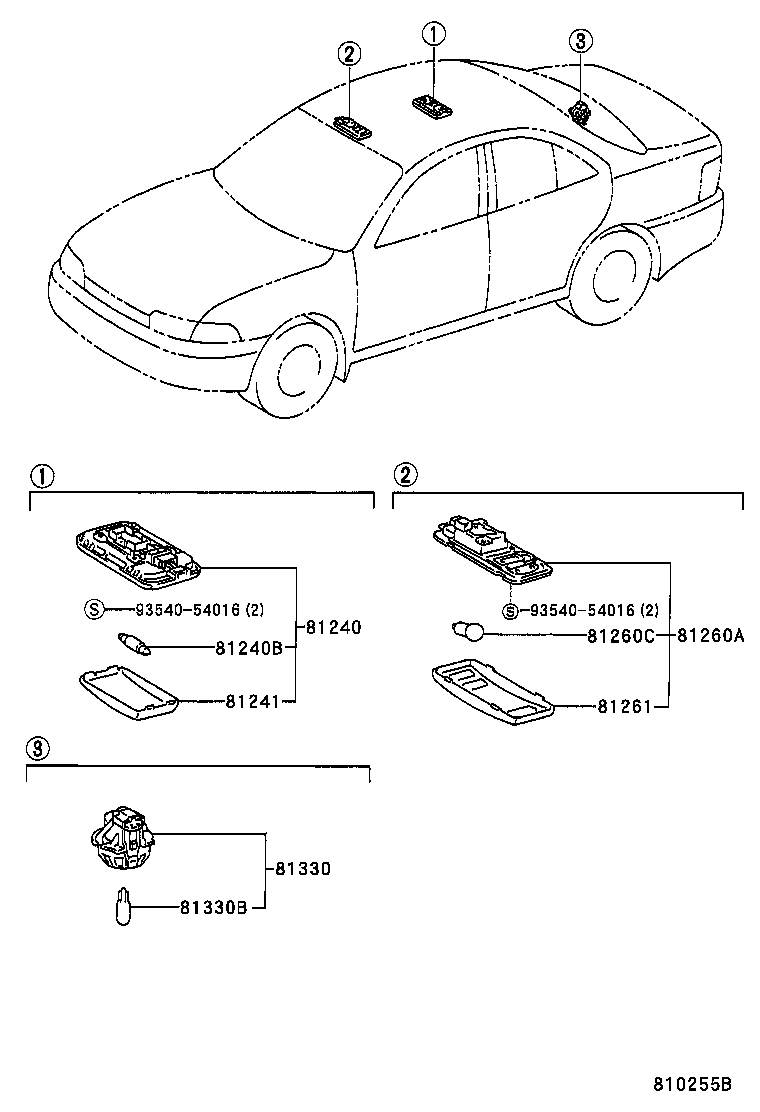 2
1
3

1
S 93540-54016 (2)
81240
81240B
81241

2
S 93540-54016 (2)
81260C
81260A
81261

3
81330
81330B

810255B