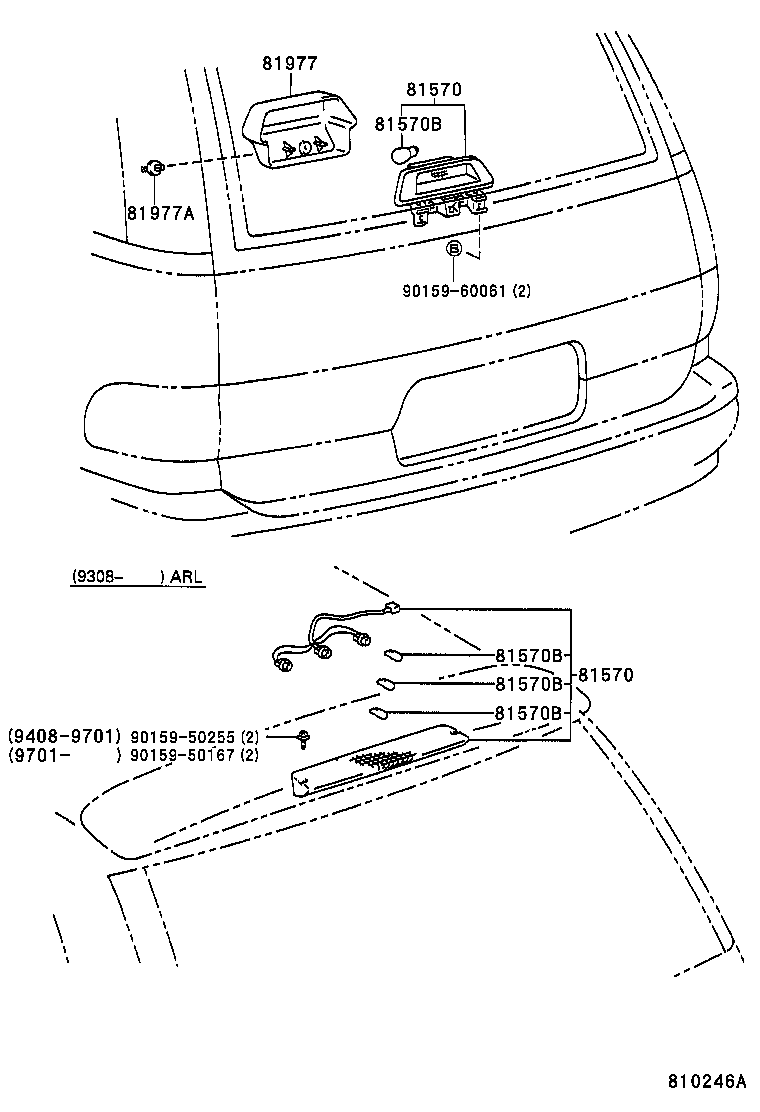 81977

81570

81570B

81977A

Ⓑ

90159-60061 (2)

(9308- ) ARL

81570B

81570B

81570

81570B

(9408-9701) 90159-50255 (2)

(9701- ) 90159-50167 (2)

810246A