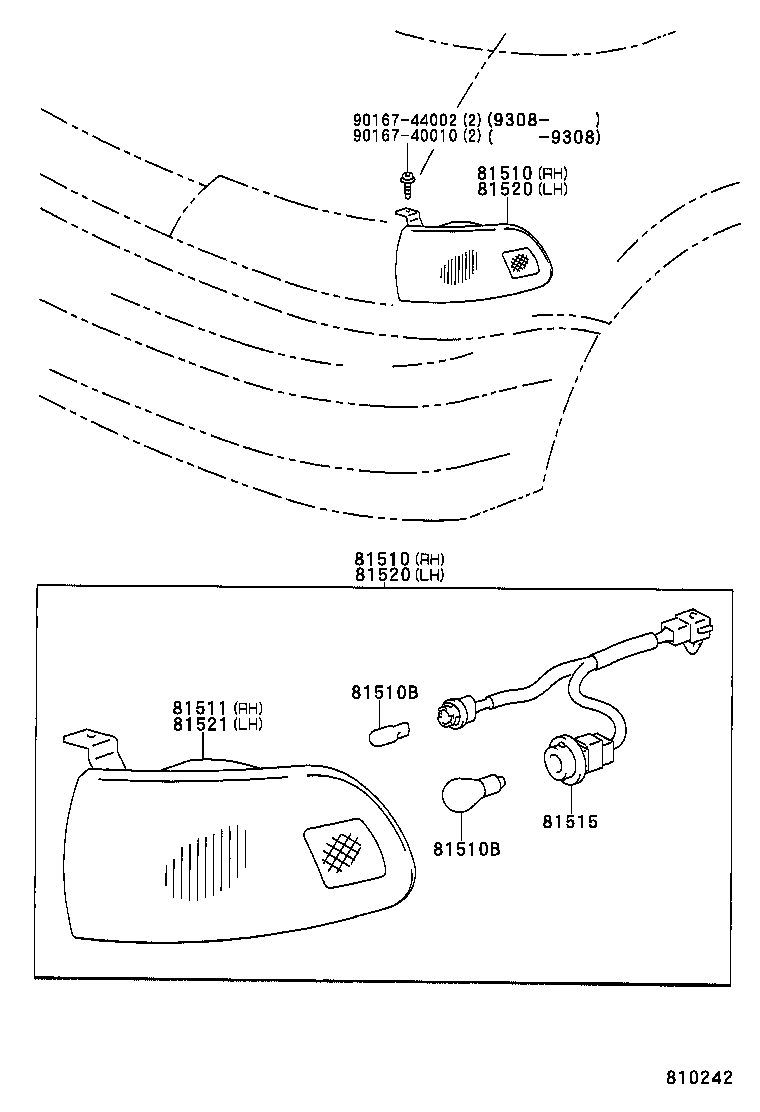 90167-44002 (2) (9308- )
90167-40010 (2) ( -9308)

81510 (RH)
81520 (LH)

81510 (RH)
81520 (LH)

81511 (RH)
81521 (LH)

81510B

81510B

81515

810242