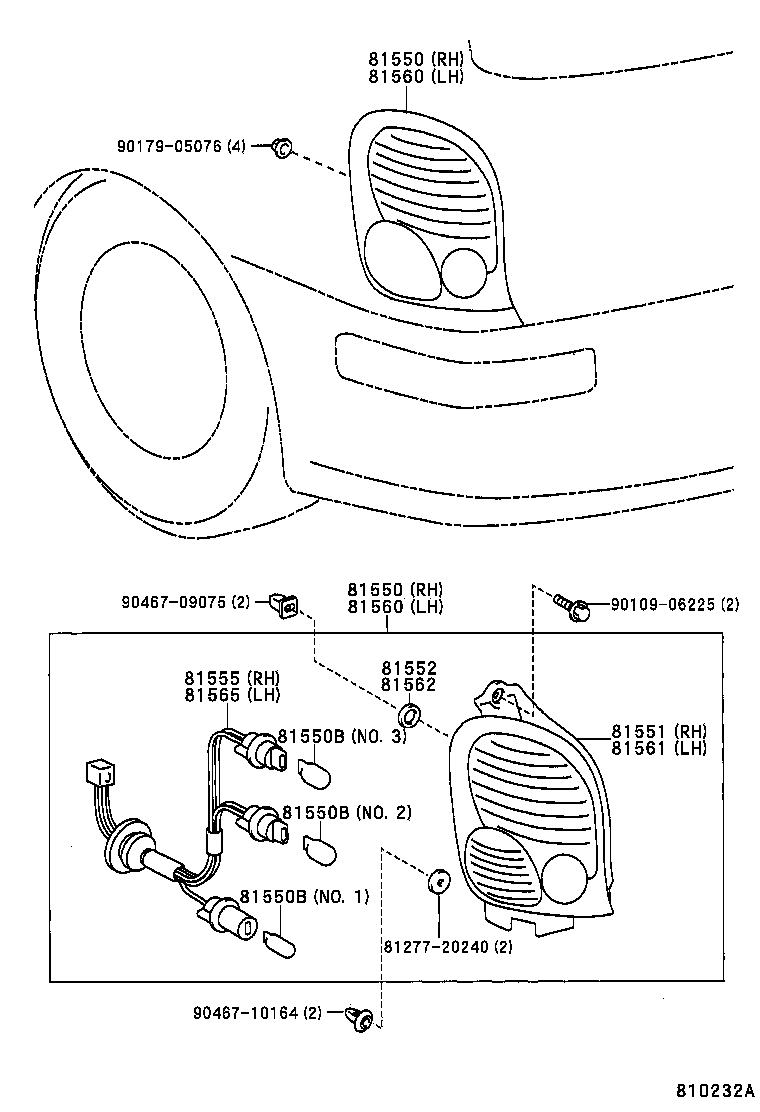 81550 (RH)
81560 (LH)

90179-05076 (4)

90467-09075 (2)

81550 (RH)
81560 (LH)

90109-06225 (2)

81555 (RH)
81565 (LH)

81552
81562

81550B (NO. 3)

81551 (RH)
81561 (LH)

81550B (NO. 2)

81550B (NO. 1)

81277-20240 (2)

90467-10164 (2)

810232A