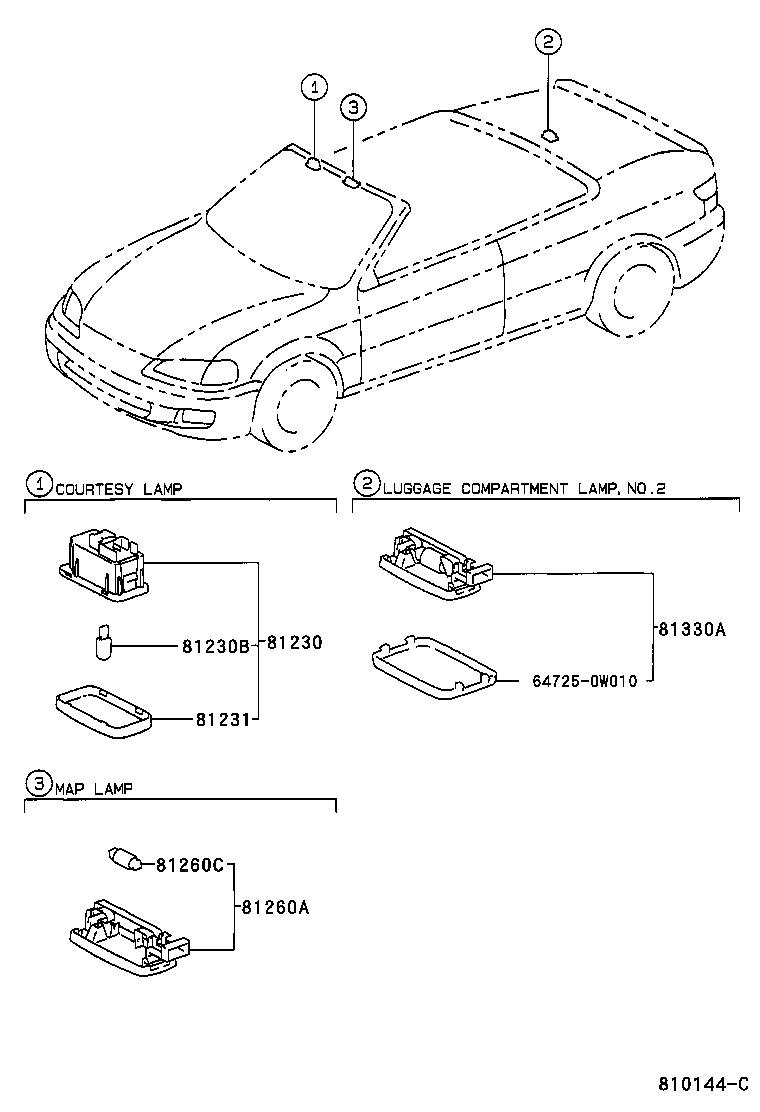 1
3
2

1 COURTESY LAMP

81230B
81230
81231

2 LUGGAGE COMPARTMENT LAMP, NO.2

81330A
64725-0W010

3 MAP LAMP

81260C
81260A

810144-C