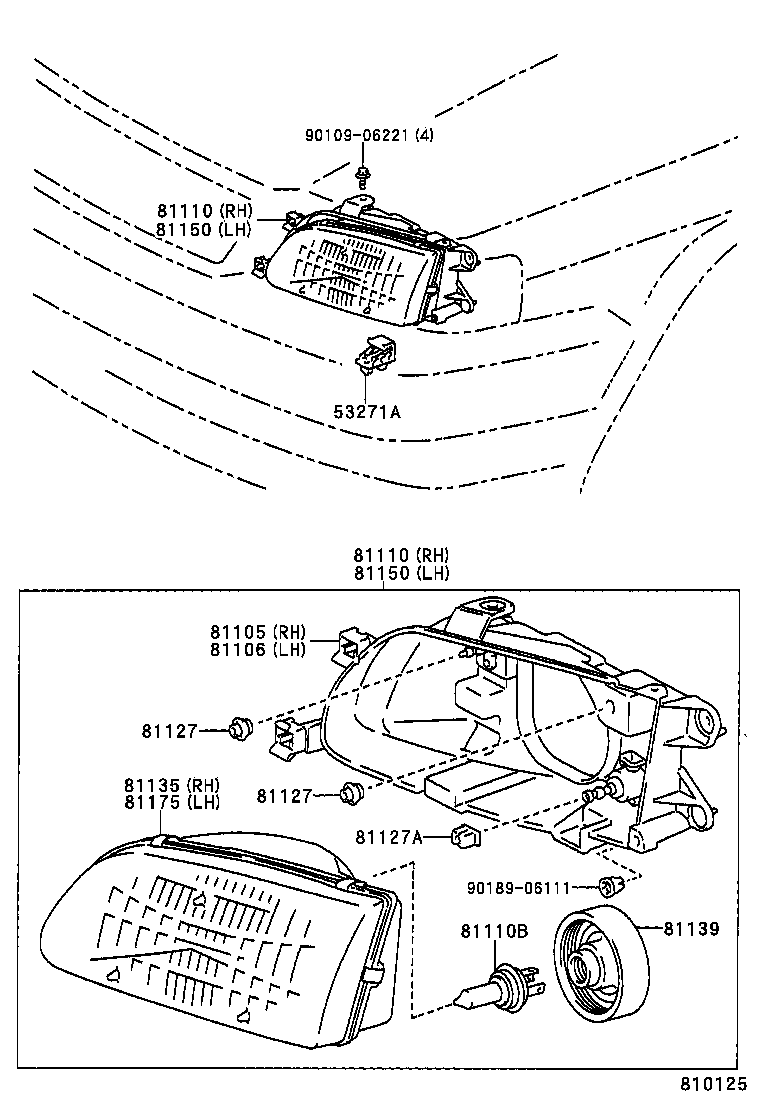 90109-06221 (4)

81110 (RH)
81150 (LH)

53271A

81110 (RH)
81150 (LH)

81105 (RH)
81106 (LH)

81127

81135 (RH)
81175 (LH)

81127

81127A

90189-06111

81110B

81139

810125