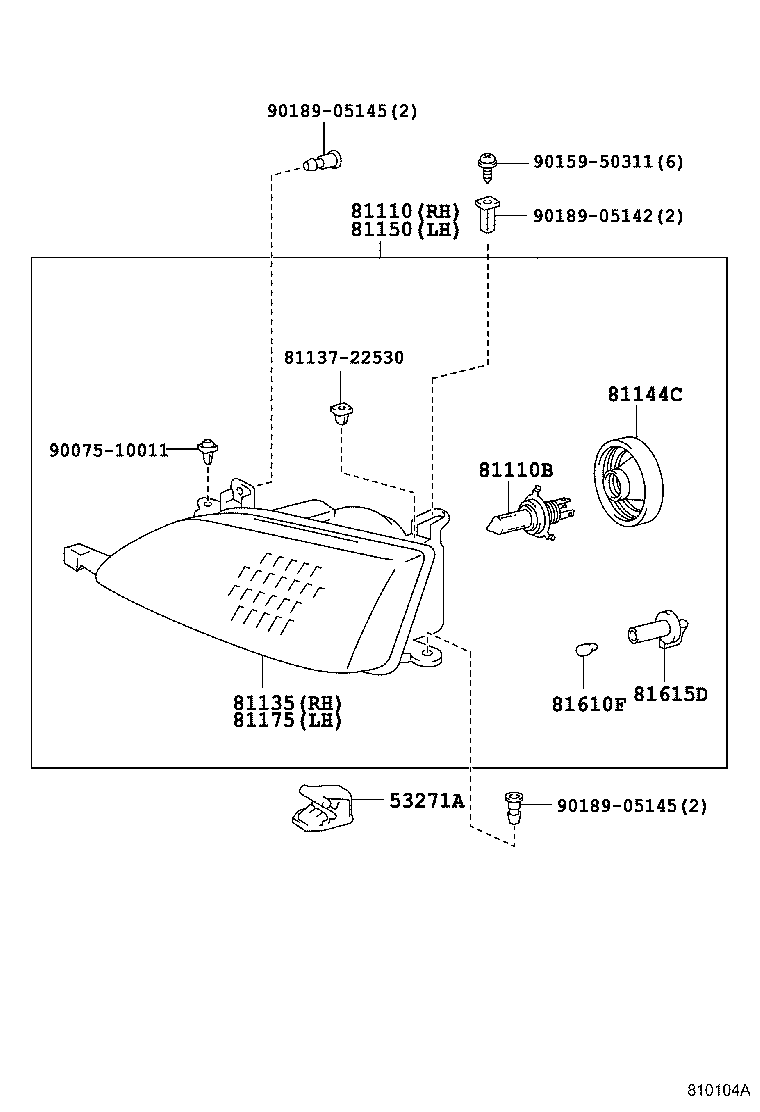 90189-05145(2)

90159-50311(6)

81110(RH)
81150(LH)

90189-05142(2)

81137-22530

81144C

90075-10011

81110B

81135(RH)
81175(LH)

81610F

81615D

53271A

90189-05145(2)

810104A