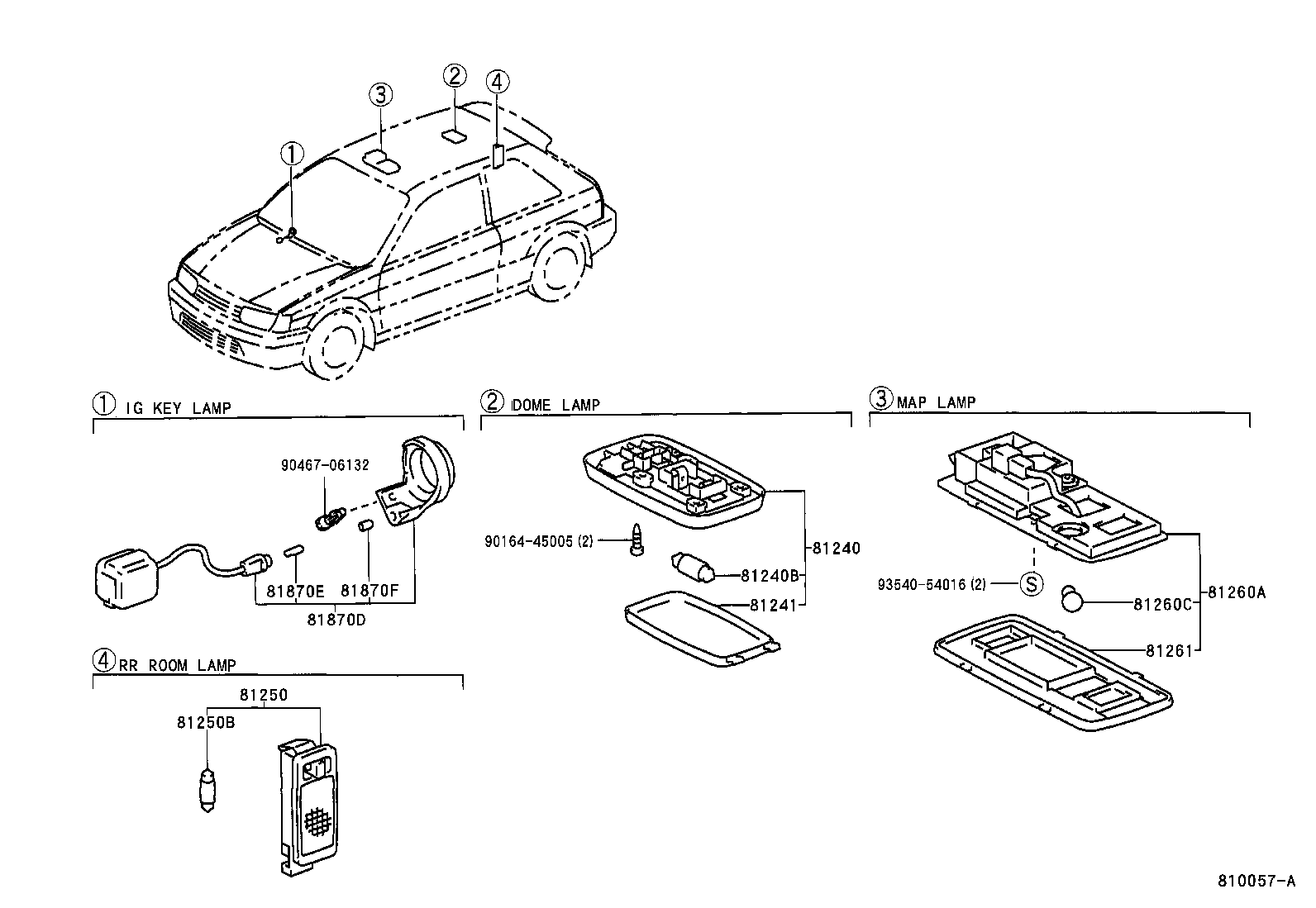 ③ ② ④
①

① IG KEY LAMP

90467-06132

81870E 81870F
81870D

② DOME LAMP

90164-45005 (2)
81240
81240B
81241

③ MAP LAMP

93540-54016 (2) S
81260C
81260A
81261

④ RR ROOM LAMP

81250
81250B

810057-A