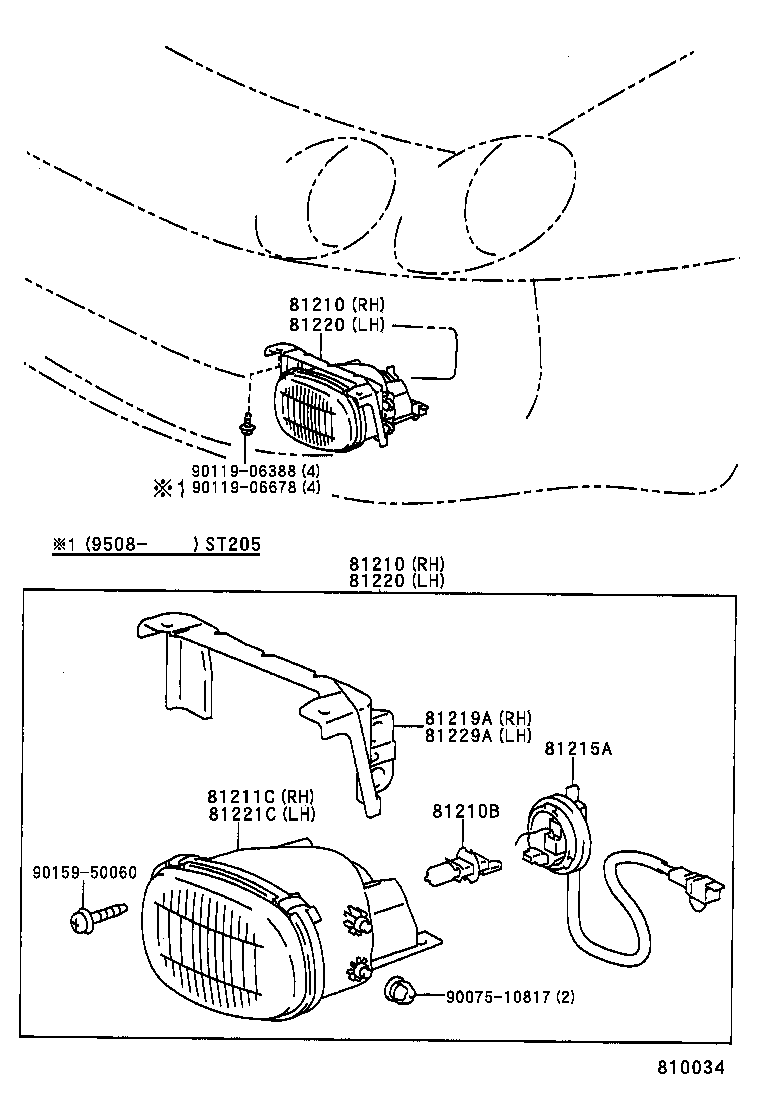 81210 (RH)
81220 (LH)

90119-06388 (4)
※1 90119-06678 (4)

※1 (9508- ) ST205

81210 (RH)
81220 (LH)

81219A (RH)
81229A (LH)

81215A

81211C (RH)
81221C (LH)

81210B

90159-50060

90075-10817 (2)

810034