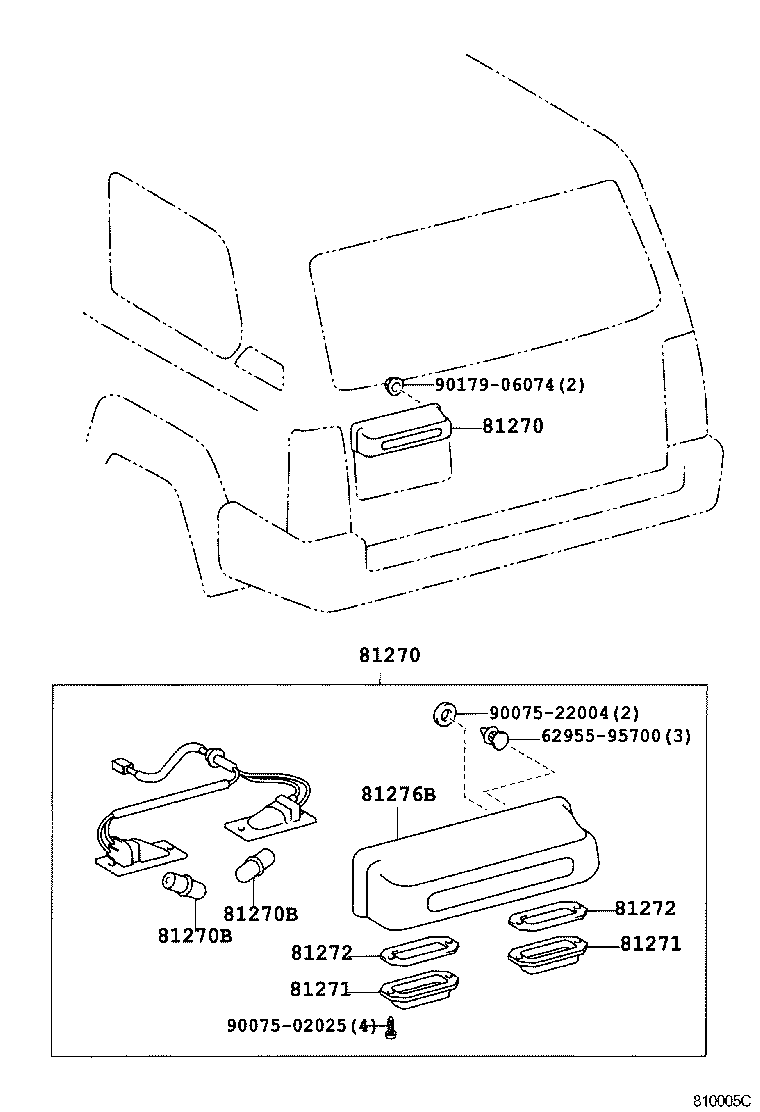 90179-06074(2)
81270

81270
90075-22004(2)
62955-95700(3)
81276B
81270B
81270B
81272
81272
81271
81271
90075-02025(4)

810005C