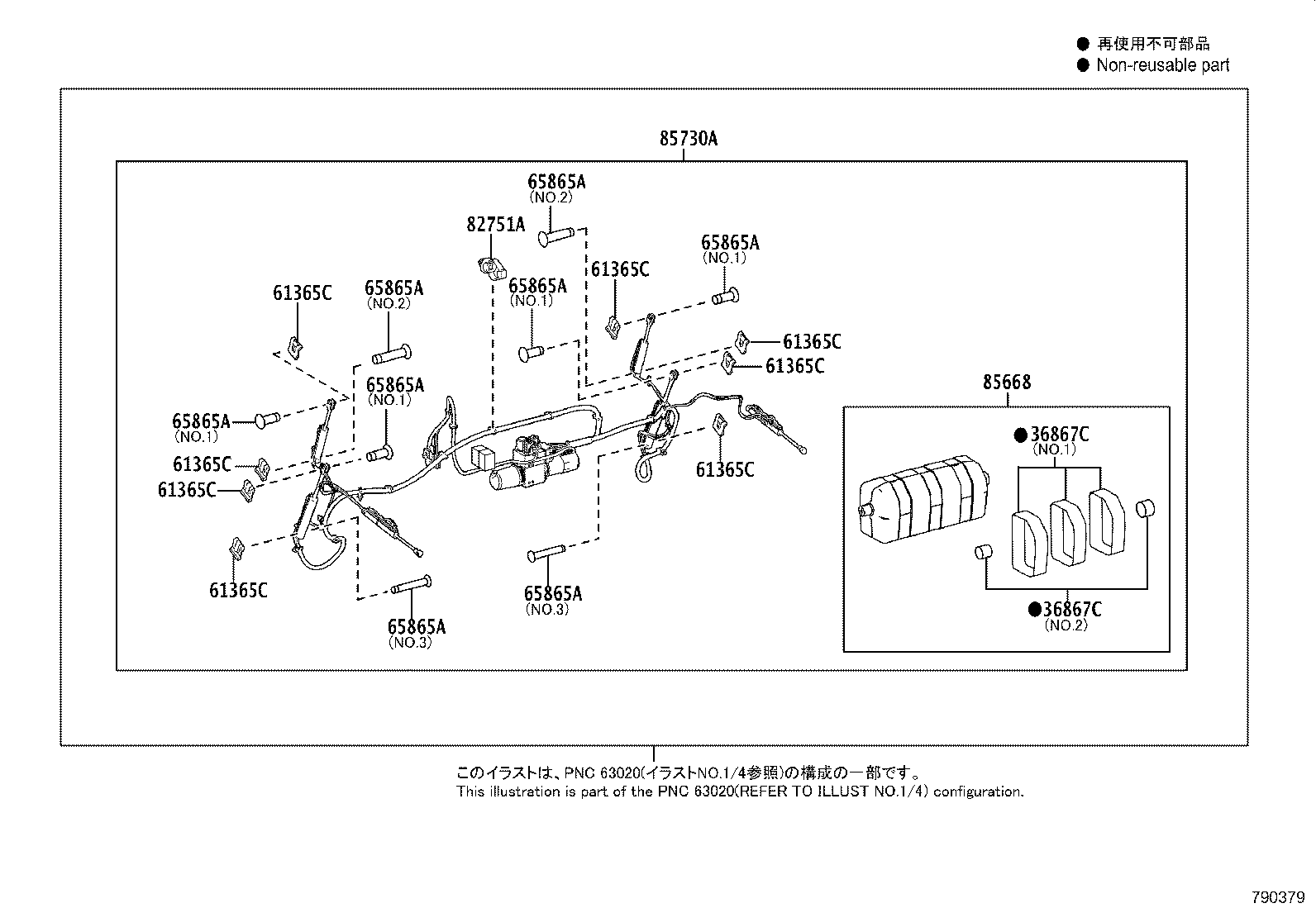 ● 再使用不可部品
● Non-reusable part

85730A

65865A
(NO.2)

82751A

65865A
(NO.1)

61365C

65865A
(NO.1)

61365C

65865A
(NO.2)

61365C

61365C

65865A
(NO.1)

65865A
(NO.1)

61365C

61365C

61365C

61365C

65865A
(NO.3)

65865A
(NO.3)

85668

●36867C
(NO.1)

●36867C
(NO.2)

このイラストは、PNC 63020(イラストNO.1/4参照)の構成の一部です。
This illustration is part of the PNC 63020(REFER TO ILLUST NO.1/4) configuration.

790379