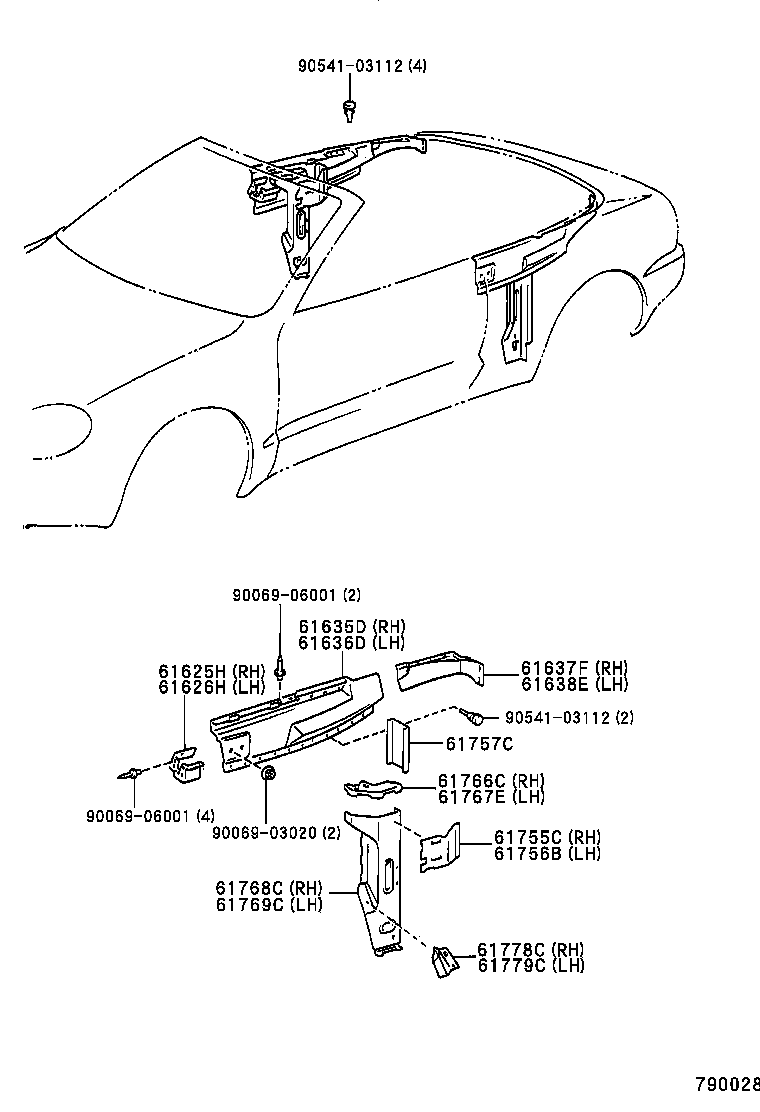 90541-03112 (4)

90069-06001 (2)

61635D (RH)
61636D (LH)

61625H (RH)
61626H (LH)

61637F (RH)
61638E (LH)

90541-03112 (2)

61757C

61766C (RH)
61767E (LH)

90069-06001 (4)

90069-03020 (2)

61755C (RH)
61756B (LH)

61768C (RH)
61769C (LH)

61778C (RH)
61779C (LH)

790028