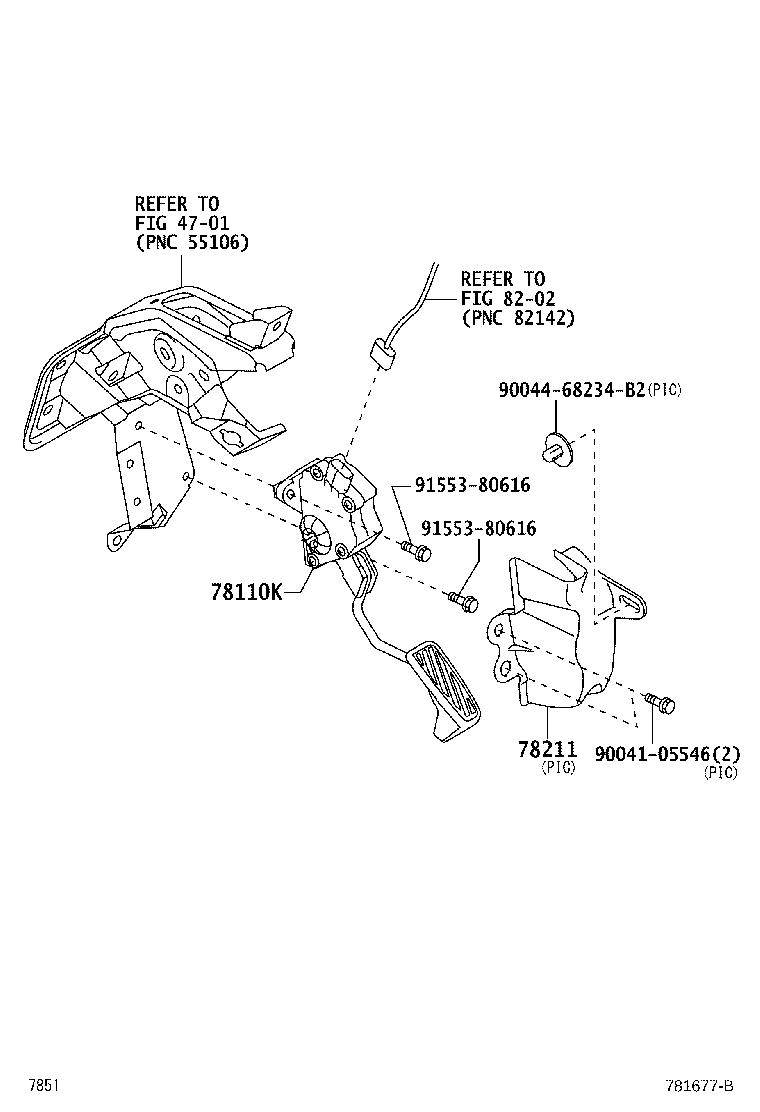 REFER TO
FIG 47-01
(PNC 55106)

REFER TO
FIG 82-02
(PNC 82142)

90044-68234-B2(PIC)

91553-80616

91553-80616

78110K

78211
(PIC)

90041-05546(2)
(PIC)

7851

781677-B