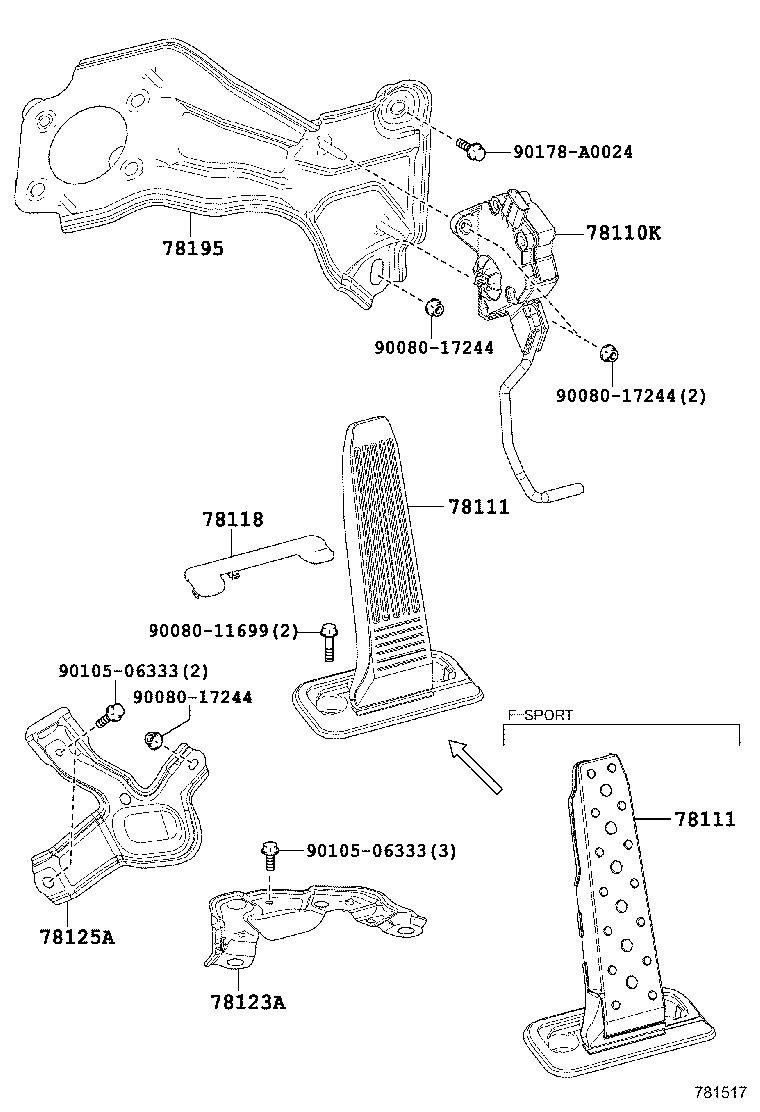 90178-A0024
78110K
78195
90080-17244
90080-17244(2)
78118
78111
90080-11699(2)
90105-06333(2)
90080-17244
F-SPORT
78111
90105-06333(3)
78125A
78123A
781517