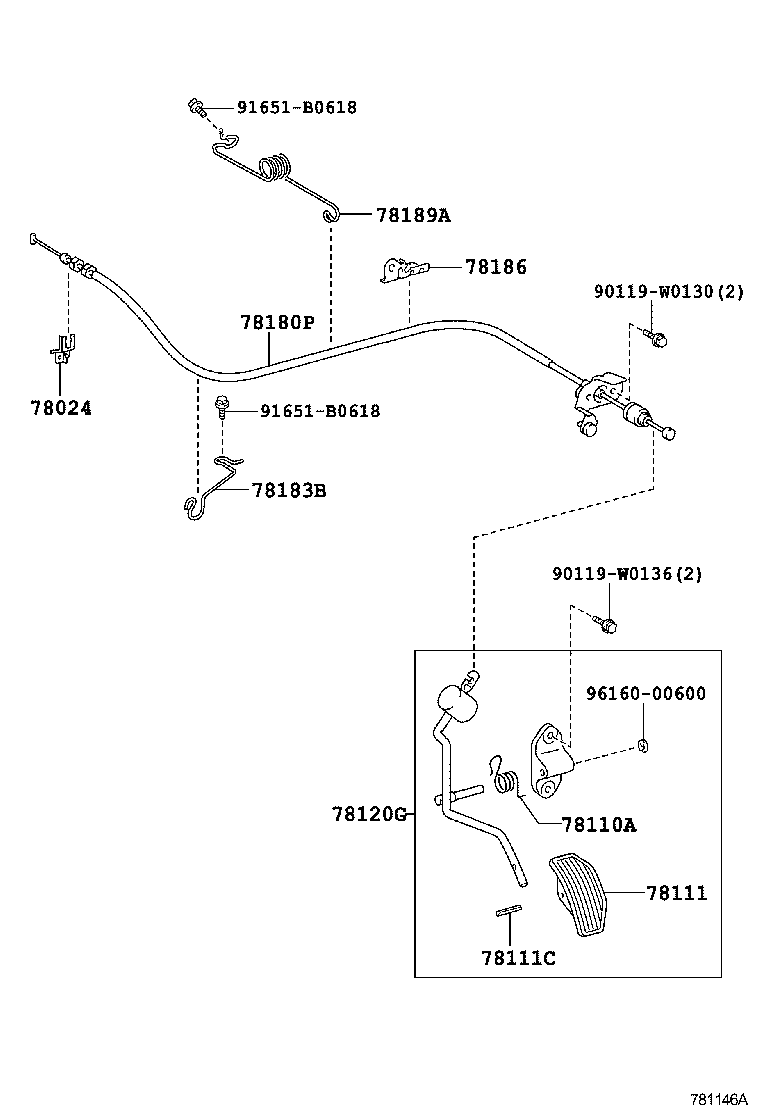 91651-B0618

78189A

78186

90119-W0130(2)

78180P

78024

91651-B0618

78183B

90119-W0136(2)

96160-00600

78120G

78110A

78111

78111C

781146A