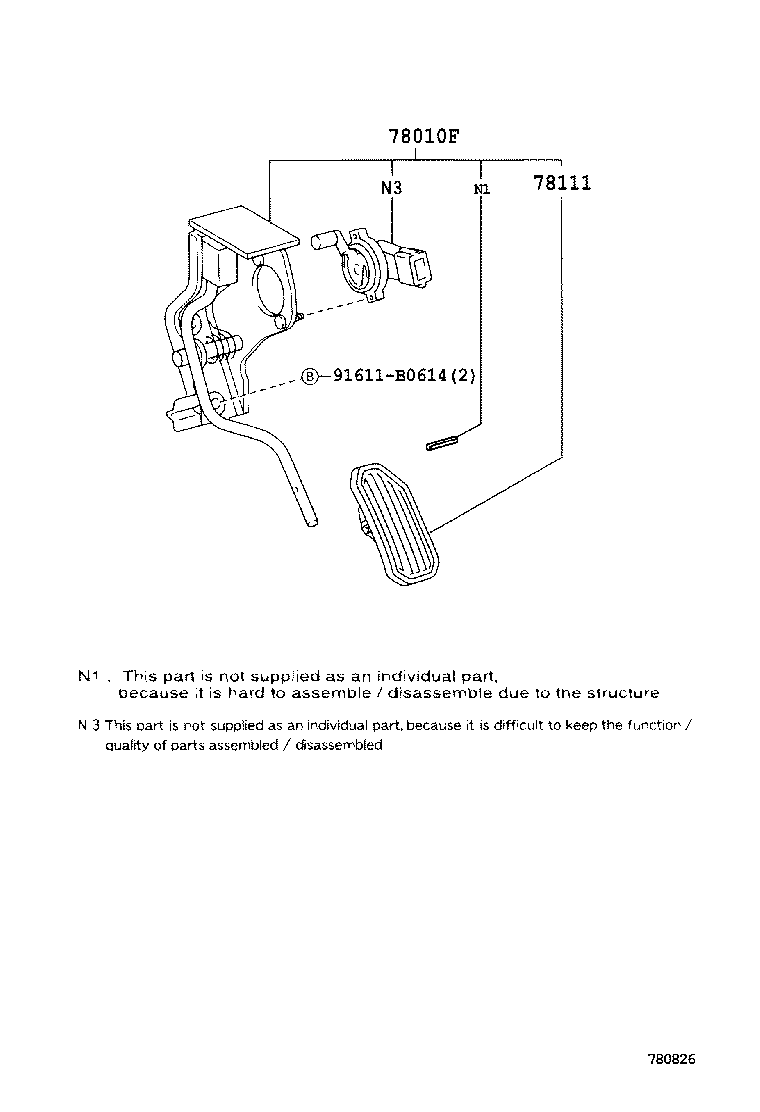 78010F

N3

N1

78111

Ⓑ—91611-B0614(2)

N1 . This part is not supplied as an individual part, because it is hard to assemble / disassemble due to the structure

N 3 This part is not supplied as an individual part, because it is difficult to keep the function / quality of parts assembled / disassembled

780826