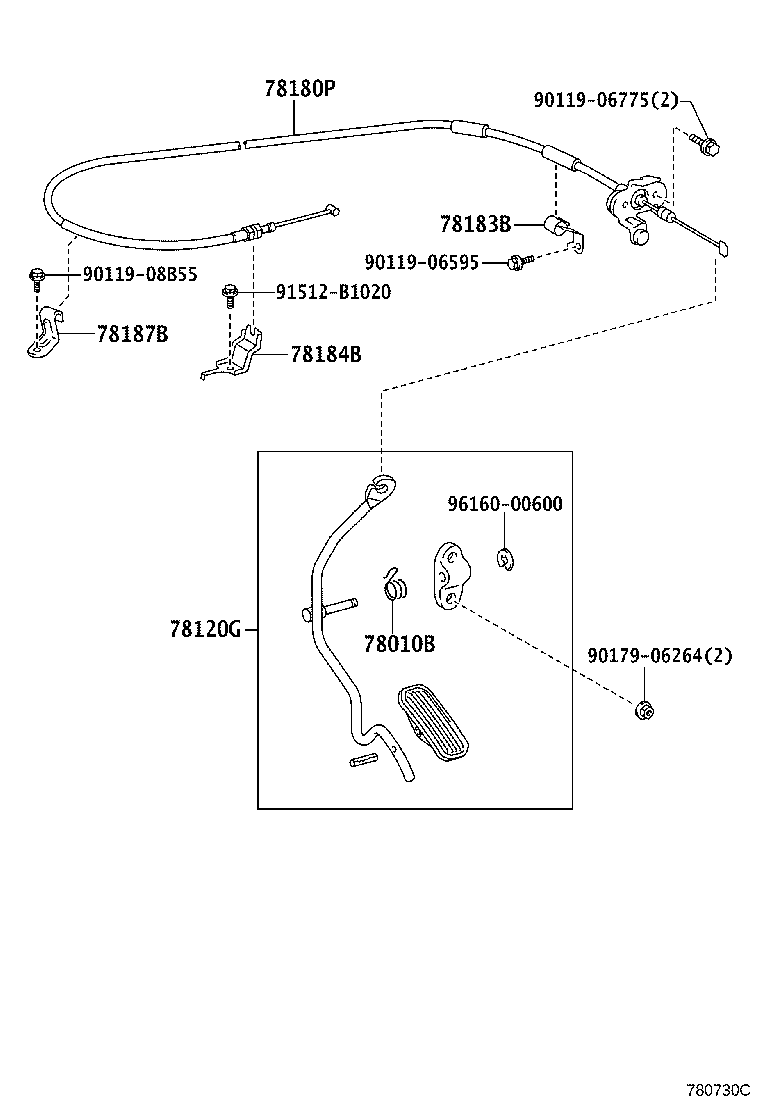 78180P
90119-06775(2)
78183B
90119-06595
90119-08B55
91512-B1020
78187B
78184B
96160-00600
78120G
78010B
90179-06264(2)
780730C